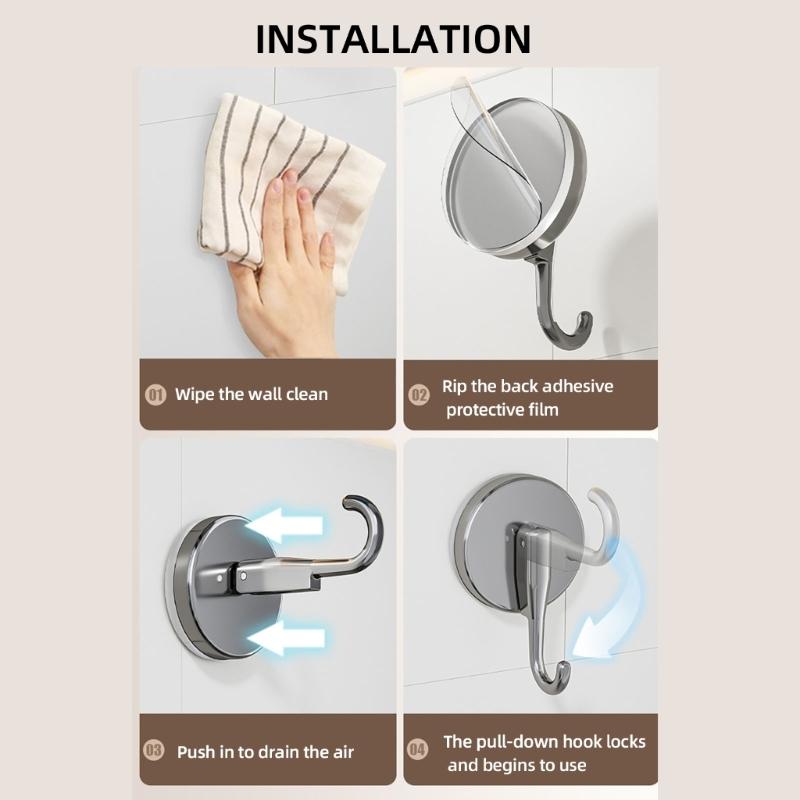 INSTALLATION

01 Wipe the wall clean

02 Rip the back adhesive protective film

03 Push in to drain the air

04 The pull-down hook locks and begins to use