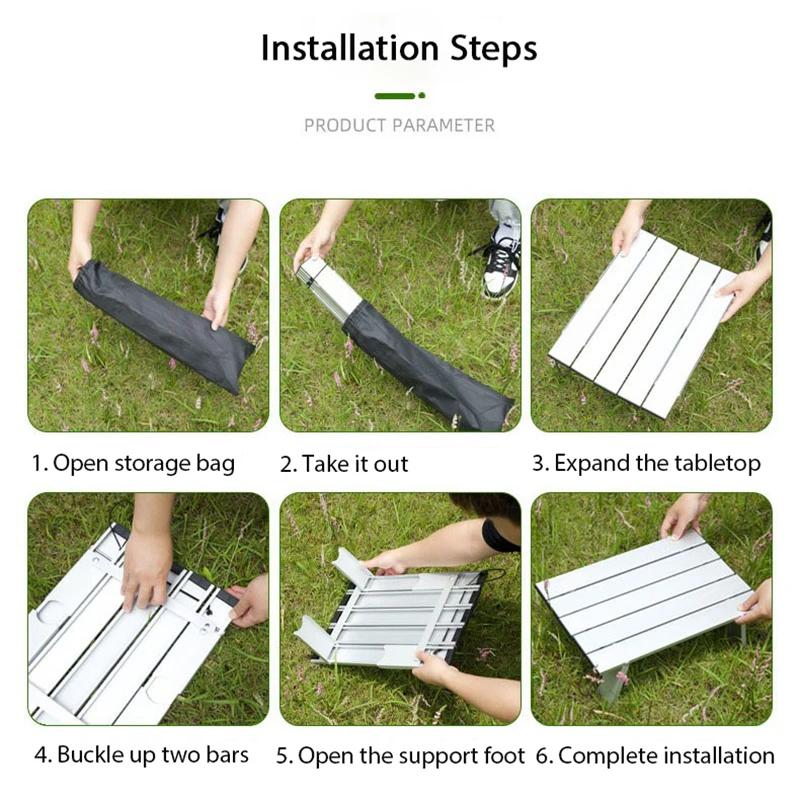 Installation Steps

PRODUCT PARAMETER

1. Open storage bag

2. Take it out

3. Expand the tabletop

4. Buckle up two bars

5. Open the support foot

6. Complete installation