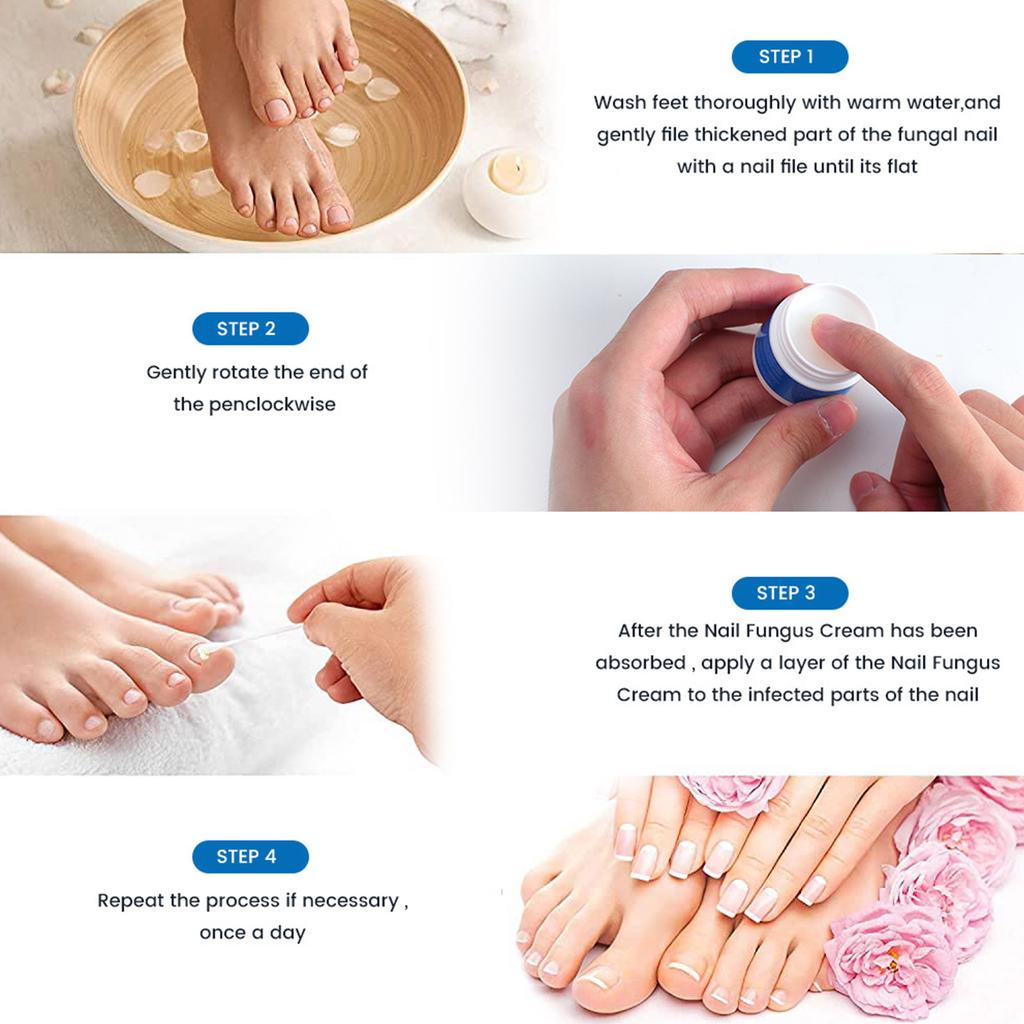 STEP 1

Wash feet thoroughly with warm water,and gently file thickened part of the fungal nail with a nail file until its flat

STEP 2

Gently rotate the end of the penclockwise

STEP 3

After the Nail Fungus Cream has been absorbed , apply a layer of the Nail Fungus Cream to the infected parts of the nail

STEP 4

Repeat the process if necessary , once a day