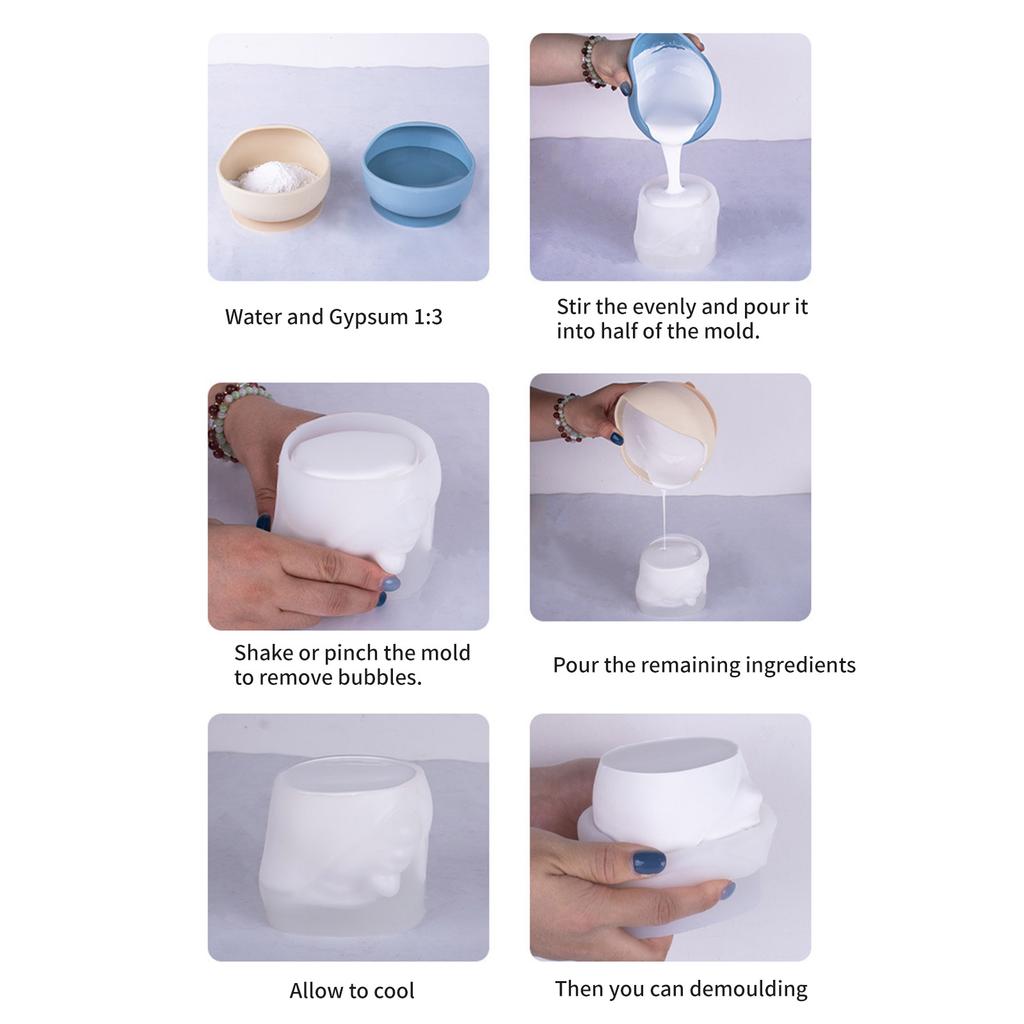 Water and Gypsum 1:3

Stir the evenly and pour it into half of the mold.

Shake or pinch the mold to remove bubbles.

Pour the remaining ingredients

Allow to cool

Then you can demoulding