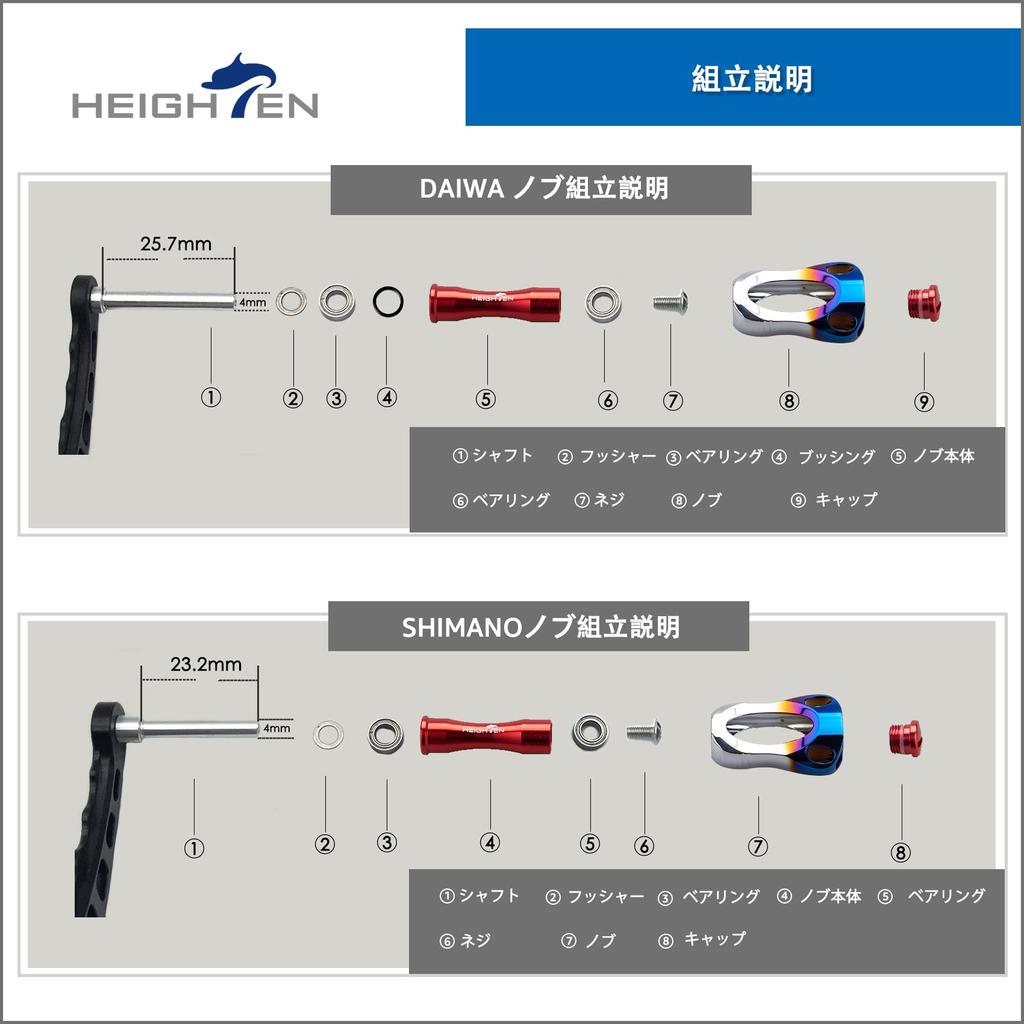 HEIGHTEN

組立説明

DAIWA ノブ組立説明

25.7mm

4mm

HEIGHTEN

①

②

③

④

⑤

⑥

⑦

⑧

⑨

① シャフト ② フッシャー ③ ベアリング ④ ブッシング ⑤ ノブ本体

⑥ ベアリング ⑦ ネジ ⑧ ノブ ⑨ キャップ

SHIMANOノブ組立説明

23.2mm

4mm

HEIGHTEN

①

②

③

④

⑤

⑥

⑦

⑧

① シャフト ② フッシャー ③ ベアリング ④ ノブ本体 ⑤ ベアリング

⑥ ネジ ⑦ ノブ ⑧ キャップ