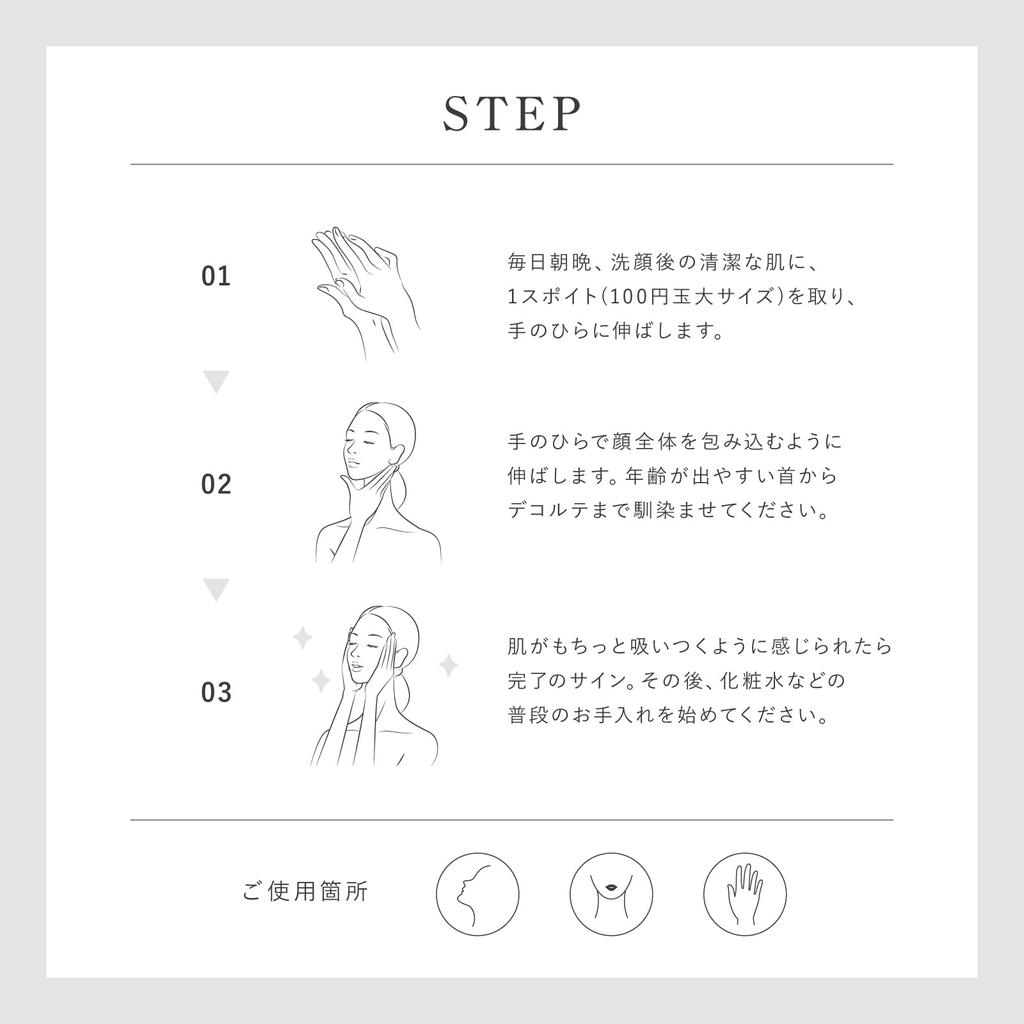 STEP

01

毎日朝晩、洗顔後の清潔な肌に、1スポイト(100円玉大サイズ)を取り、手のひらに伸ばします。

02

手のひらで顔全体を包み込むように伸ばします。年齢が出やすい首からデコルテまで馴染ませてください。

03

肌がもちっと吸いつくように感じられたら完了のサイン。その後、化粧水などの普段のお手入れを始めてください。

ご使用箇所