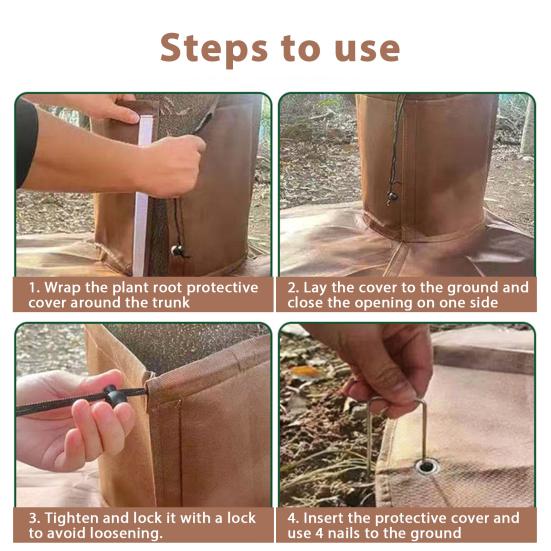 Steps to use

1. Wrap the plant root protective cover around the trunk

2. Lay the cover to the ground and close the opening on one side

3. Tighten and lock it with a lock to avoid loosening.

4. Insert the protective cover and use 4 nails to the ground