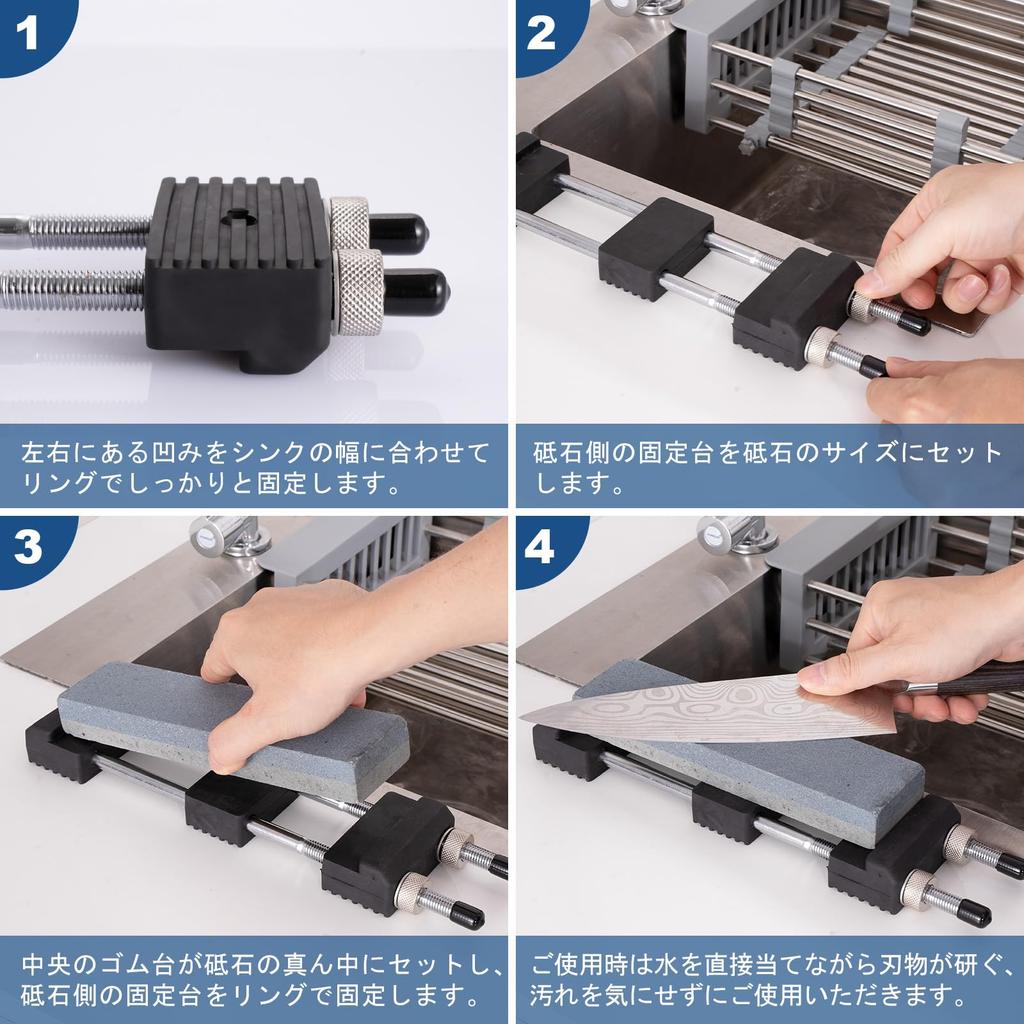 1

左右にある凹みをシンクの幅に合わせてリングでしっかりと固定します。

2

砥石側の固定台を砥石のサイズにセットします。

3

中央のゴム台が砥石の真ん中にセットし、砥石側の固定台をリングで固定します。

4

ご使用時は水を直接当てながら刃物が研ぐ、汚れを気にせずにご使用いただきます。