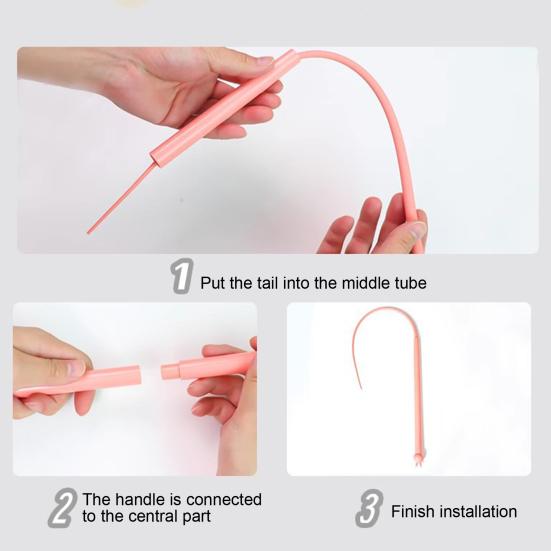 1 Put the tail into the middle tube

2 The handle is connected to the central part

3 Finish installation