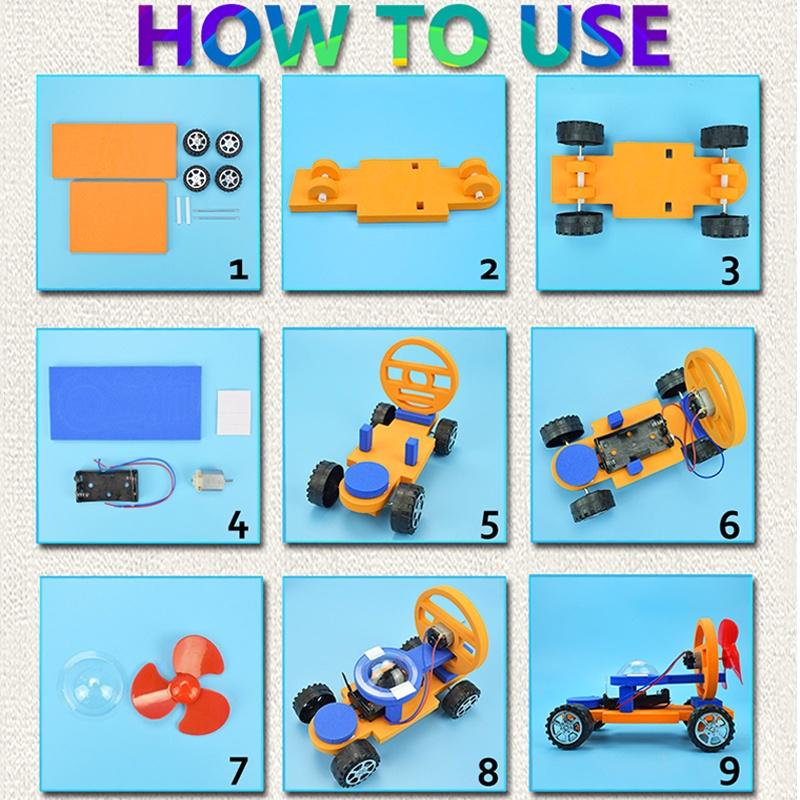 HOW TO USE

1

2

3

4

5

6

7

8

9