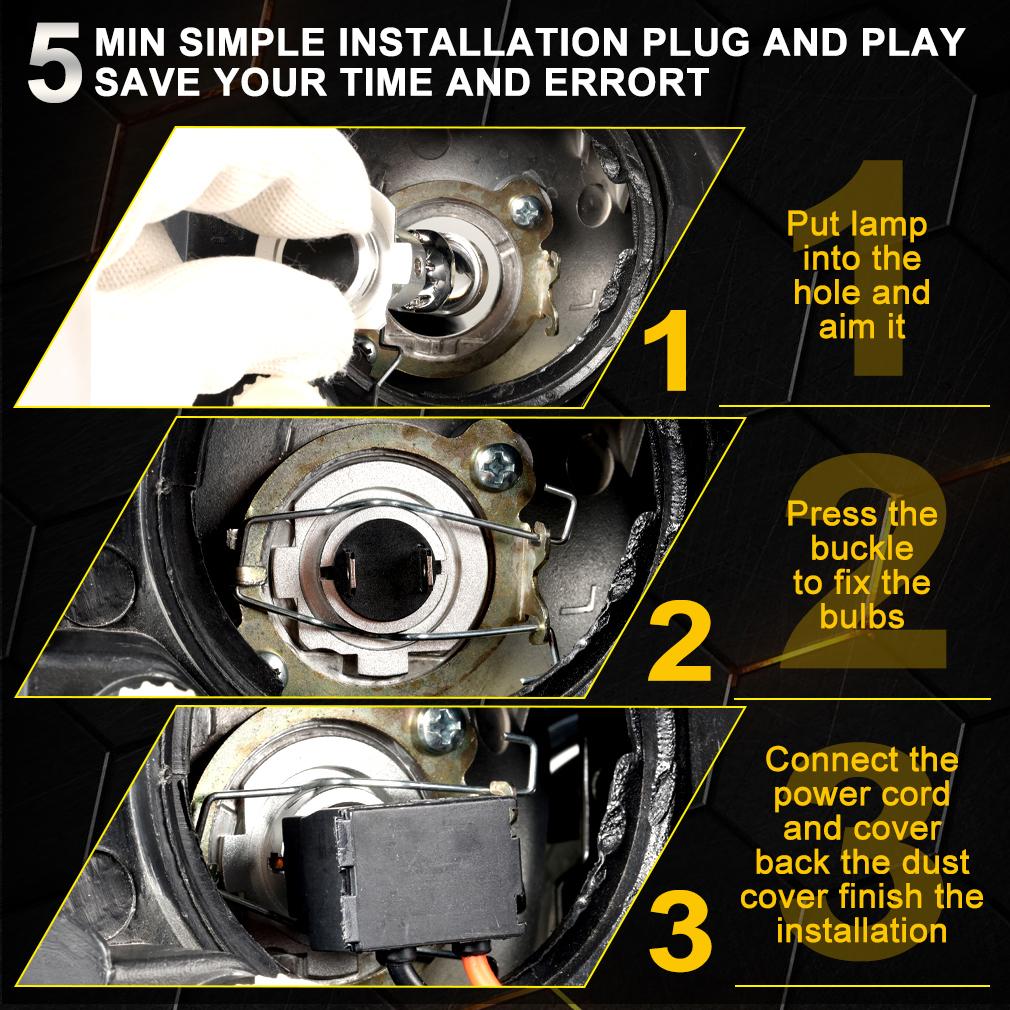 5 MIN SIMPLE INSTALLATION PLUG AND PLAY SAVE YOUR TIME AND ERRORT

1

1

Put lamp into the hole and aim it

2

2

Press the buckle to fix the bulbs

3

3

Connect the power cord and cover back the dust cover finish the installation