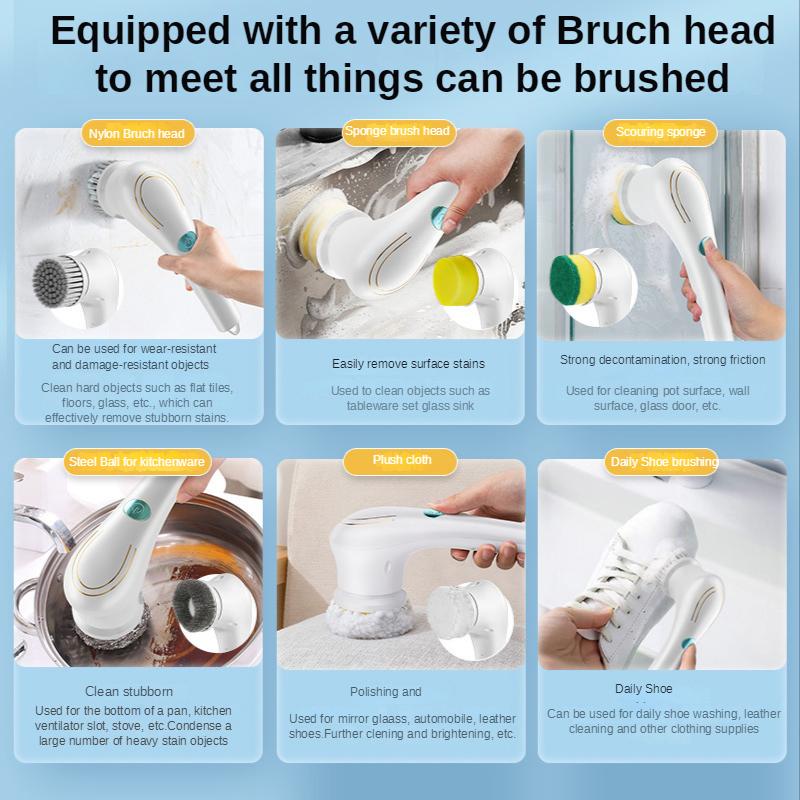 Equipped with a variety of Bruch head to meet all things can be brushed

Nylon Bruch head

Can be used for wear-resistant and damage-resistant objects

Clean hard objects such as flat tiles, floors, glass, etc., which can effectively remove stubborn stains.

Sponge brush head

Easily remove surface stains

Used to clean objects such as tableware set glass sink

Scouring sponge

Strong decontamination, strong friction

Used for cleaning pot surface, wall surface, glass door, etc.

Steel Ball for kitchenware

Clean stubborn

Used for the bottom of a pan, kitchen ventilator slot, stove, etc.Condense a large number of heavy stain objects

Plush cloth

Polishing and

Used for mirror glaass, automobile, leather shoes.Further clening and brightening, etc.

Daily Shoe brushing

Daily Shoe

Can be used for daily shoe washing, leather cleaning and other clothing supplies