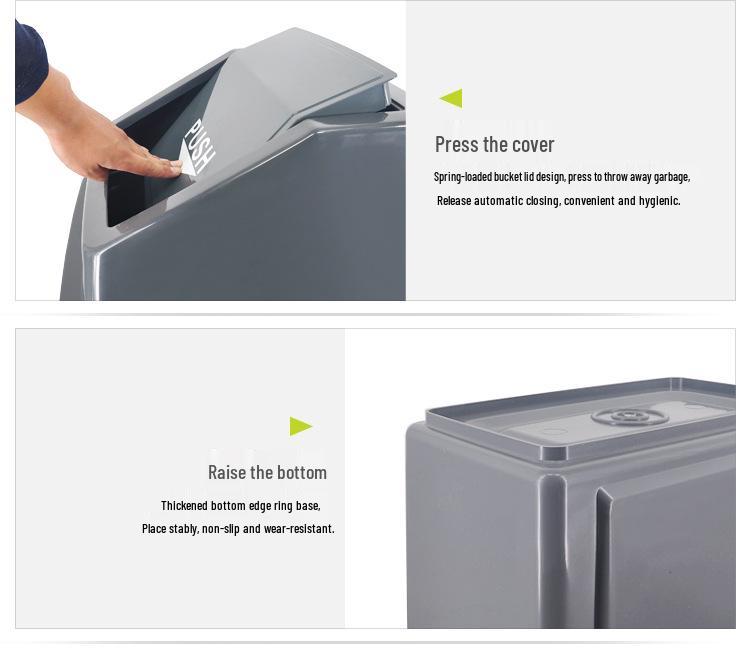 PUSH

Press the cover

Spring-loaded bucket lid design, press to throw away garbage,
Release automatic closing, convenient and hygienic.

Raise the bottom

Thickened bottom edge ring base,
Place stably, non-slip and wear-resistant.