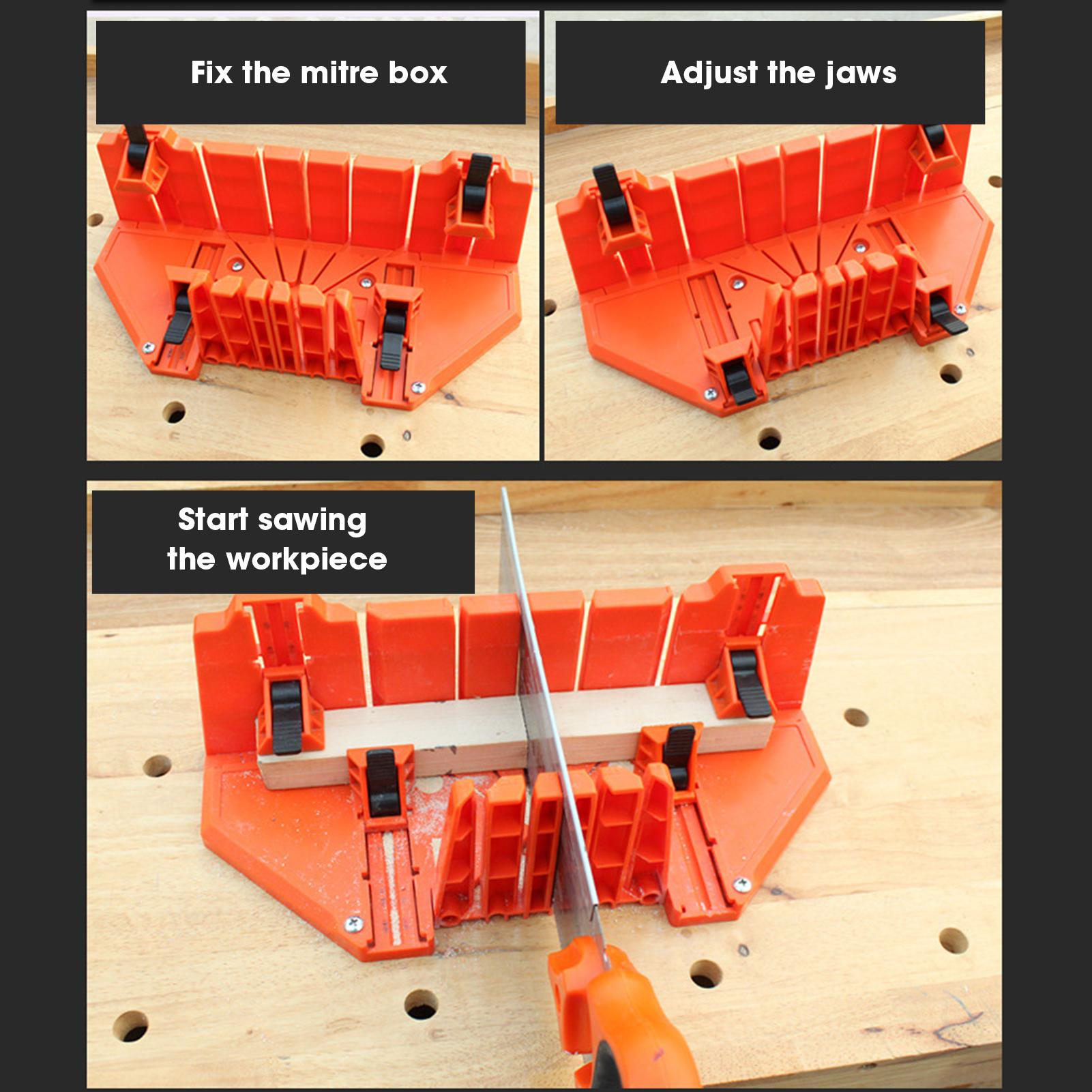 Fix the mitre box

Adjust the jaws

Start sawing the workpiece