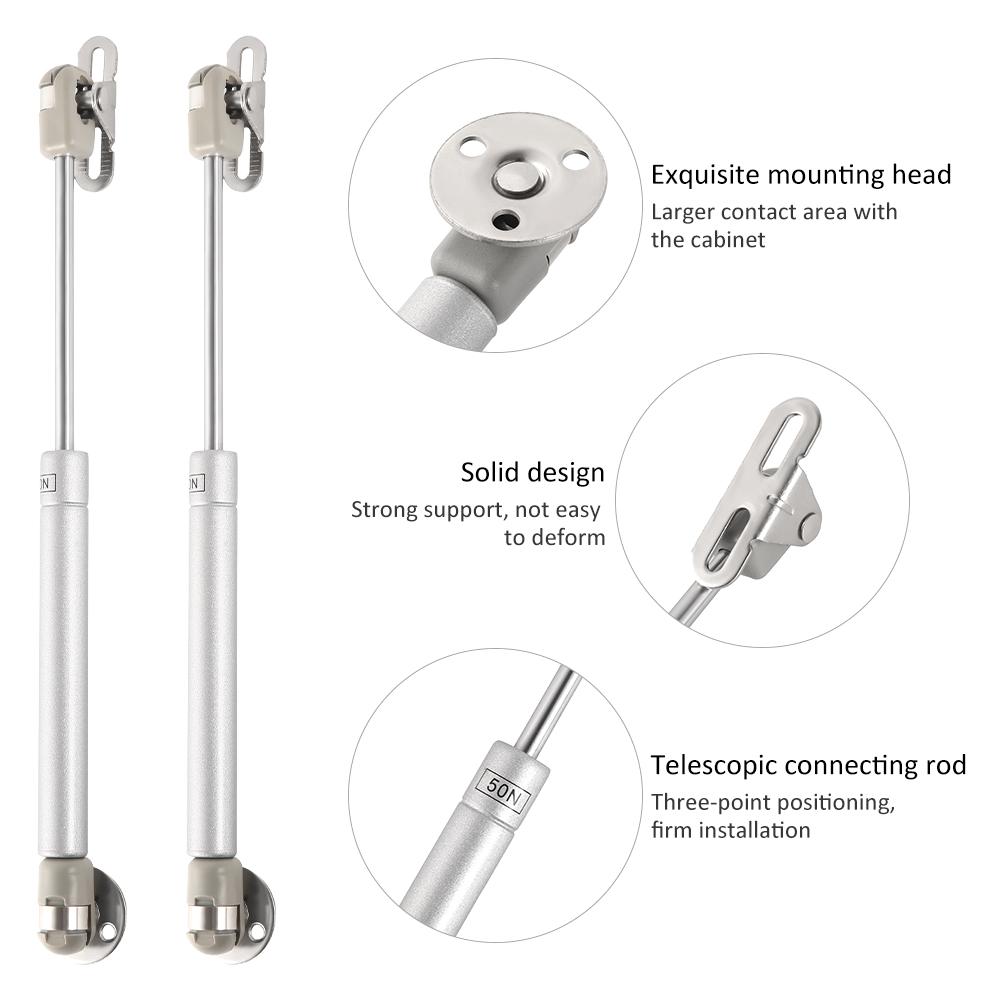 Exquisite mounting head
Larger contact area with the cabinet

Solid design
Strong support, not easy to deform

50N

Telescopic connecting rod
Three-point positioning, firm installation