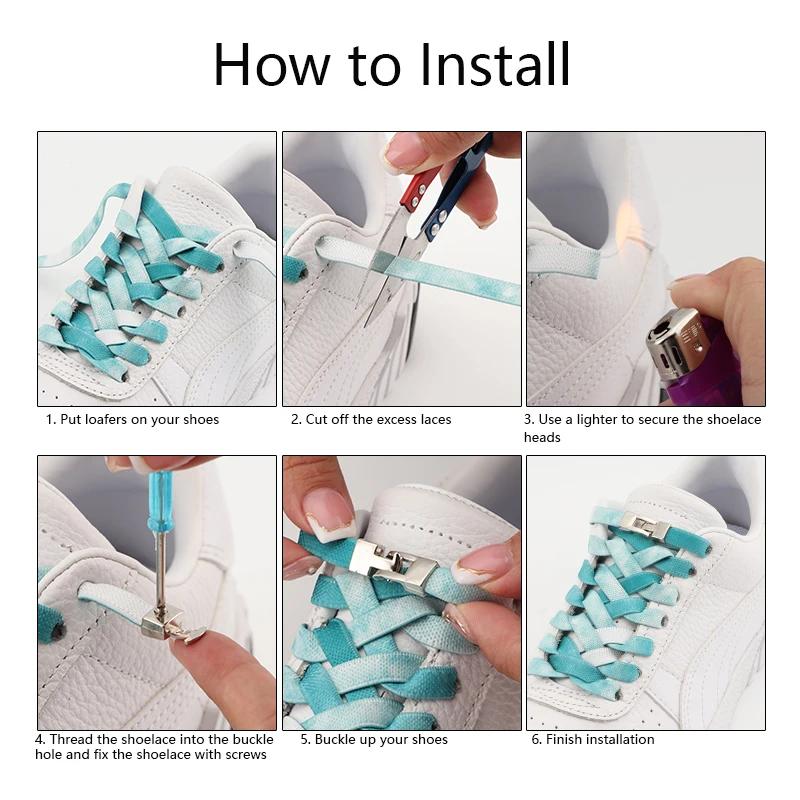 How to Install

1. Put loafers on your shoes

2. Cut off the excess laces

3. Use a lighter to secure the shoelace heads

4. Thread the shoelace into the buckle hole and fix the shoelace with screws

5. Buckle up your shoes

6. Finish installation