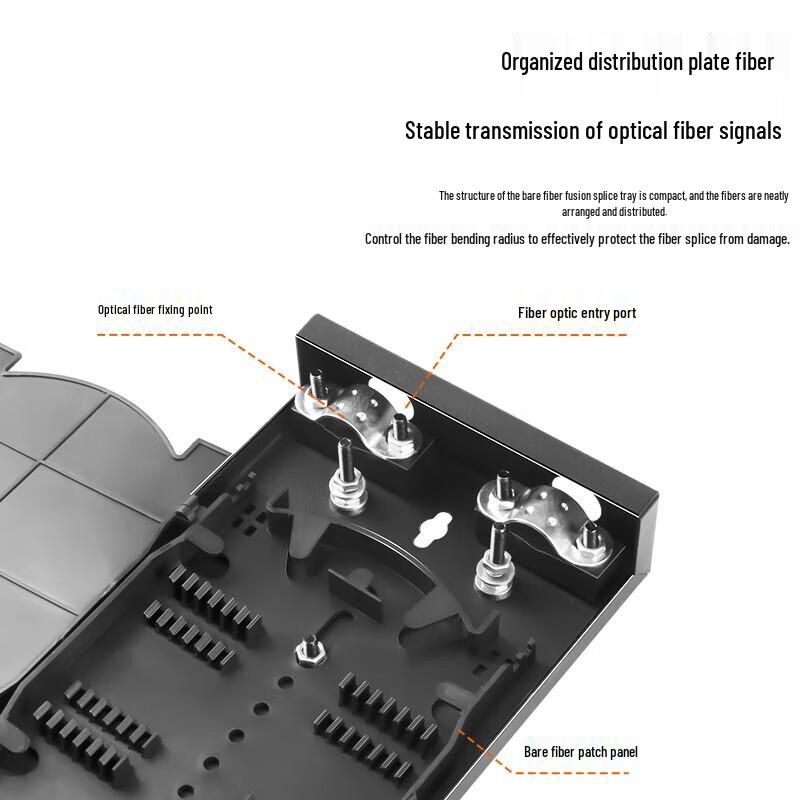 Organized distribution plate fiber

Stable transmission of optical fiber signals

The structure of the bare fiber fusion splice tray is compact, and the fibers are neatly arranged and distributed.

Control the fiber bending radius to effectively protect the fiber splice from damage.

Optical fiber fixing point

Fiber optic entry port

Bare fiber patch panel