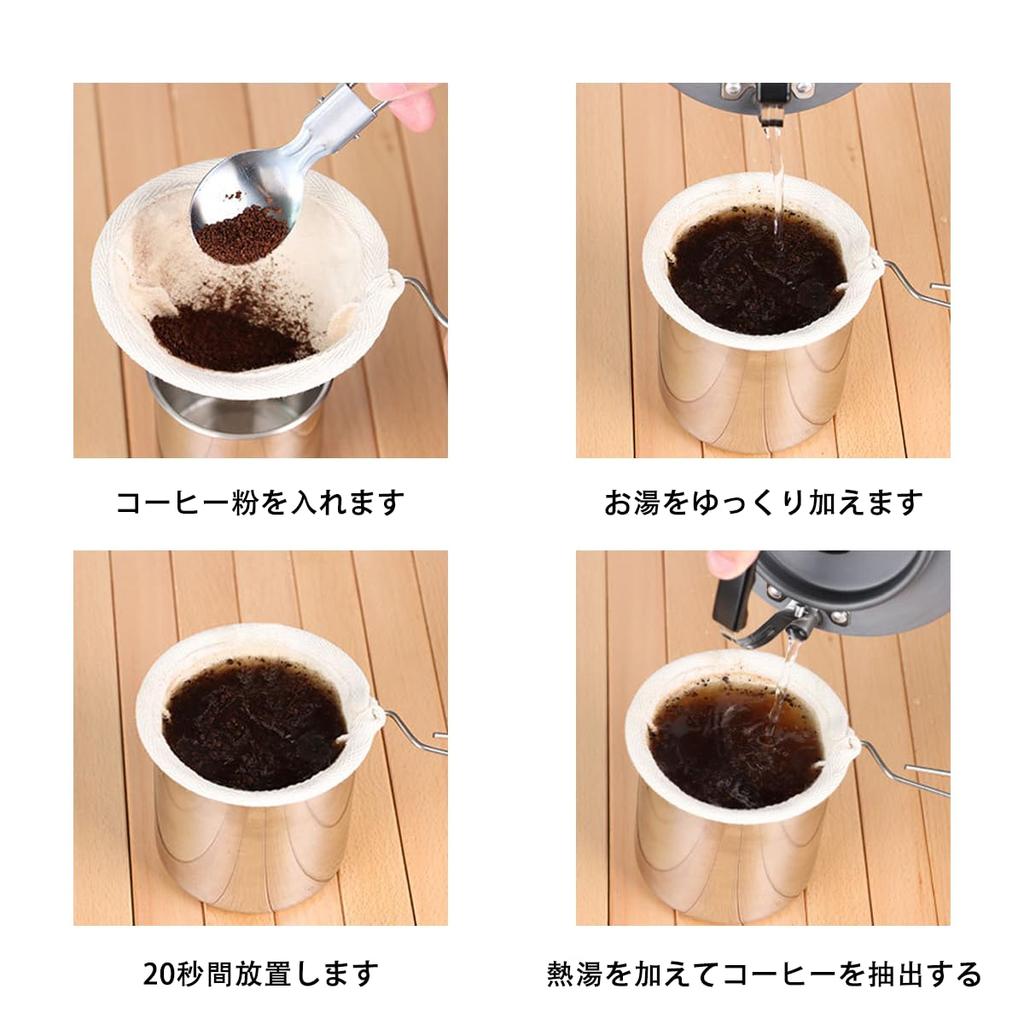 コーヒー粉を入れます

お湯をゆっくり加えます

20秒間放置します

熱湯を加えてコーヒーを抽出する