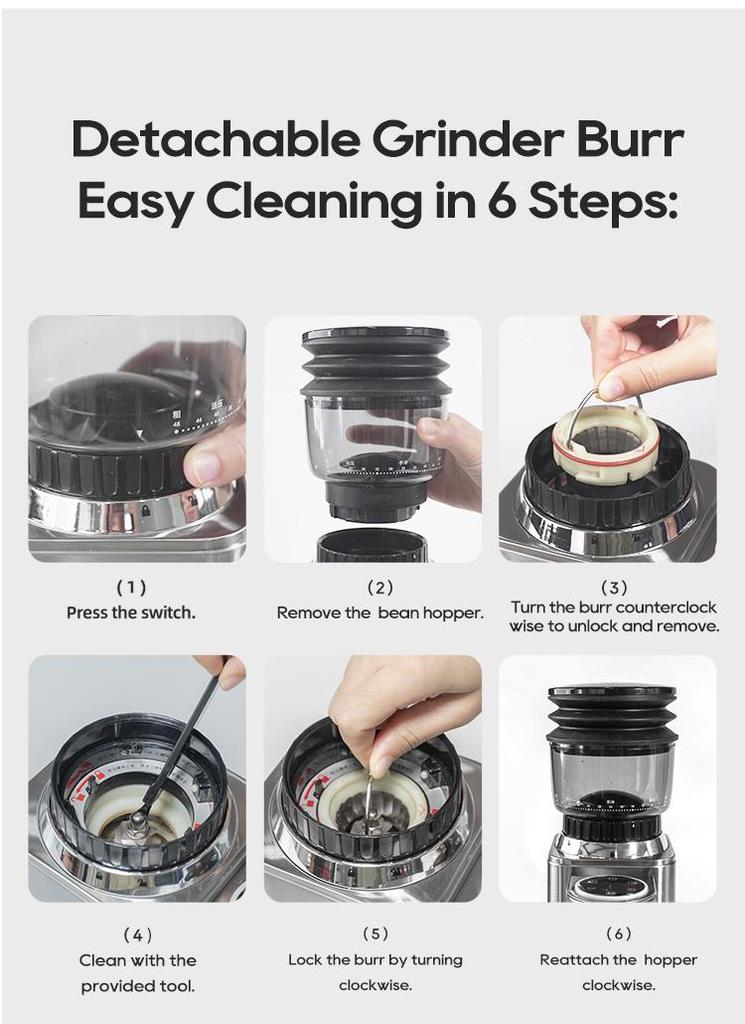 Detachable Grinder Burr
Easy Cleaning in 6 Steps:

(1)
Press the switch.

(2)
Remove the bean hopper.

(3)
Turn the burr counterclock wise to unlock and remove.

(4)
Clean with the provided tool.

(5)
Lock the burr by turning clockwise.

(6)
Reattach the hopper clockwise.