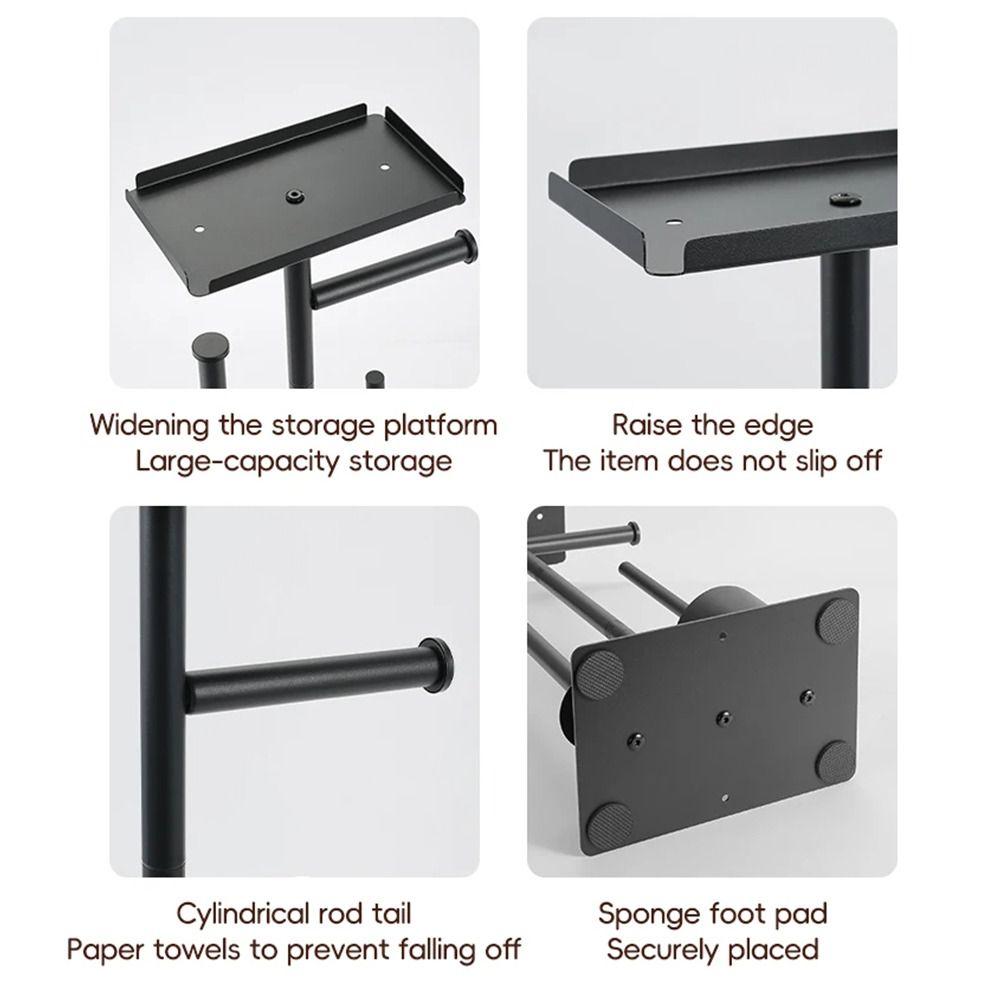 Widening the storage platform
Large-capacity storage

Raise the edge
The item does not slip off

Cylindrical rod tail
Paper towels to prevent falling off

Sponge foot pad
Securely placed