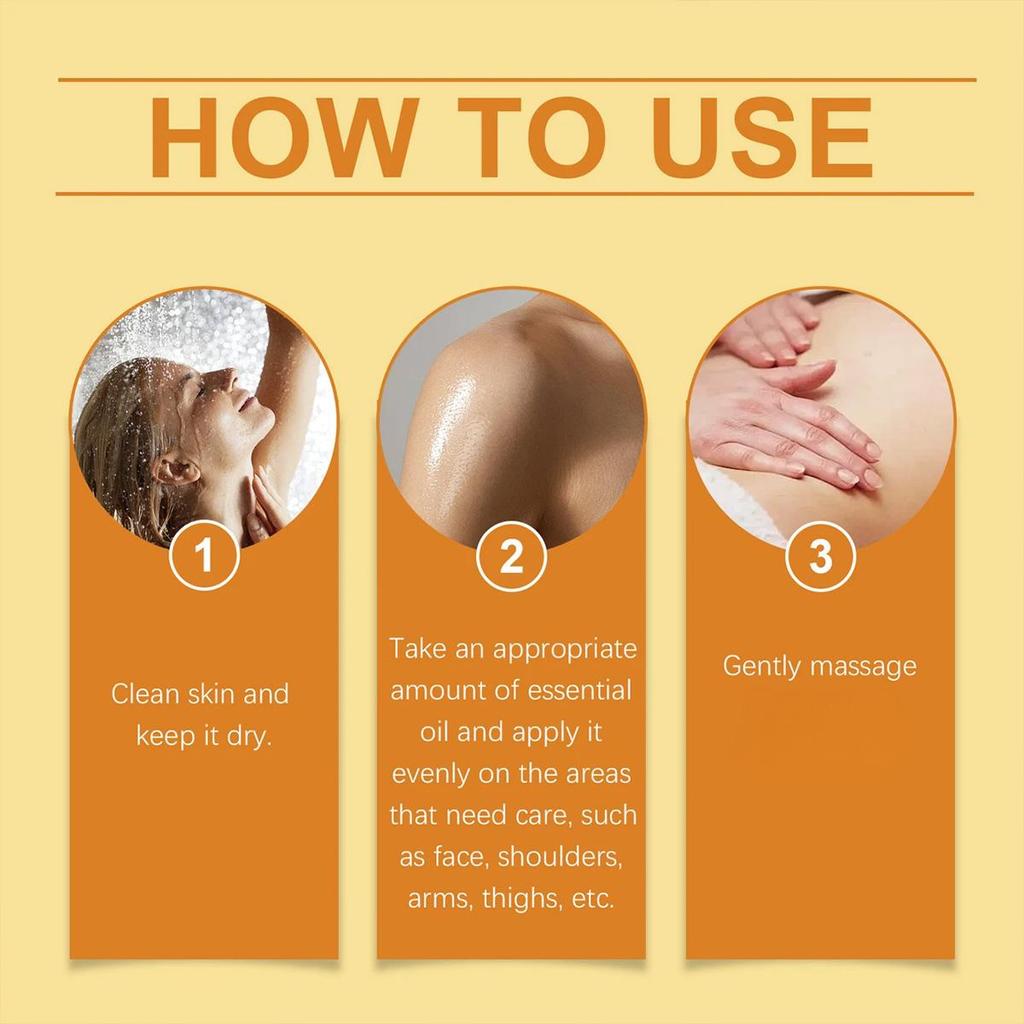 HOW TO USE

1

Clean skin and keep it dry.

2

Take an appropriate amount of essential oil and apply it evenly on the areas that need care, such as face, shoulders, arms, thighs, etc.

3

Gently massage