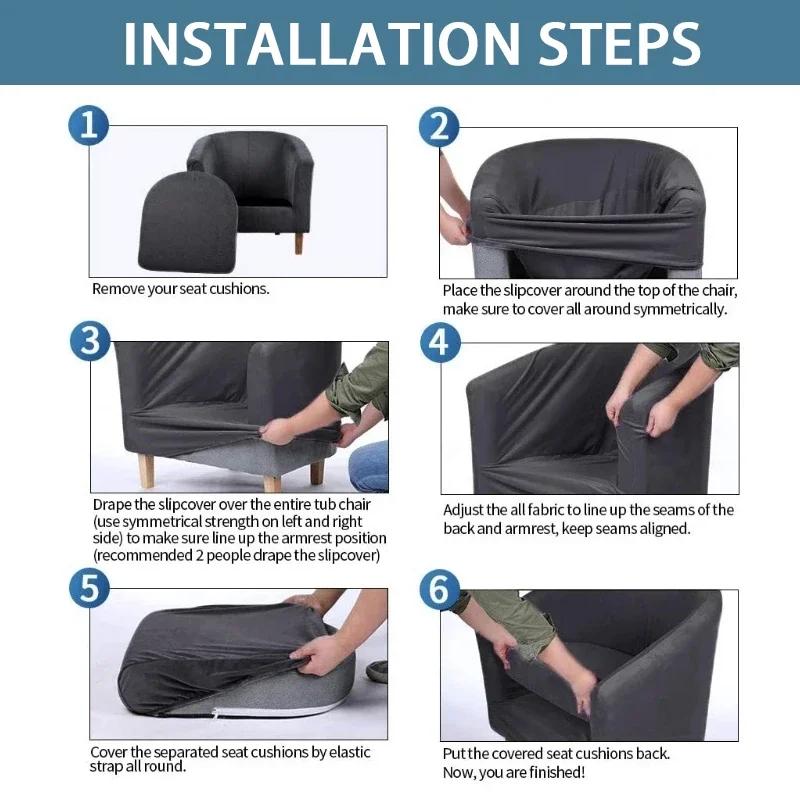 INSTALLATION STEPS

1

Remove your seat cushions.

2

Place the slipcover around the top of the chair, make sure to cover all around symmetrically.

3

Drape the slipcover over the entire tub chair (use symmetrical strength on left and right side) to make sure line up the armrest position (recommended 2 people drape the slipcover)

4

Adjust the all fabric to line up the seams of the back and armrest, keep seams aligned.

5

Cover the separated seat cushions by elastic strap all round.

6

Put the covered seat cushions back. Now, you are finished!