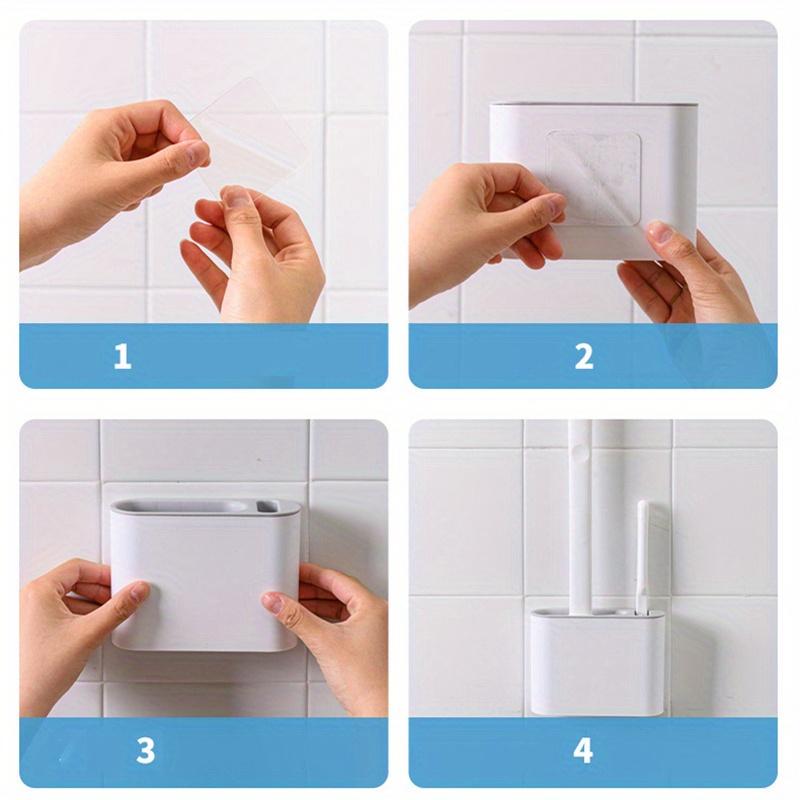 1

2

3

4