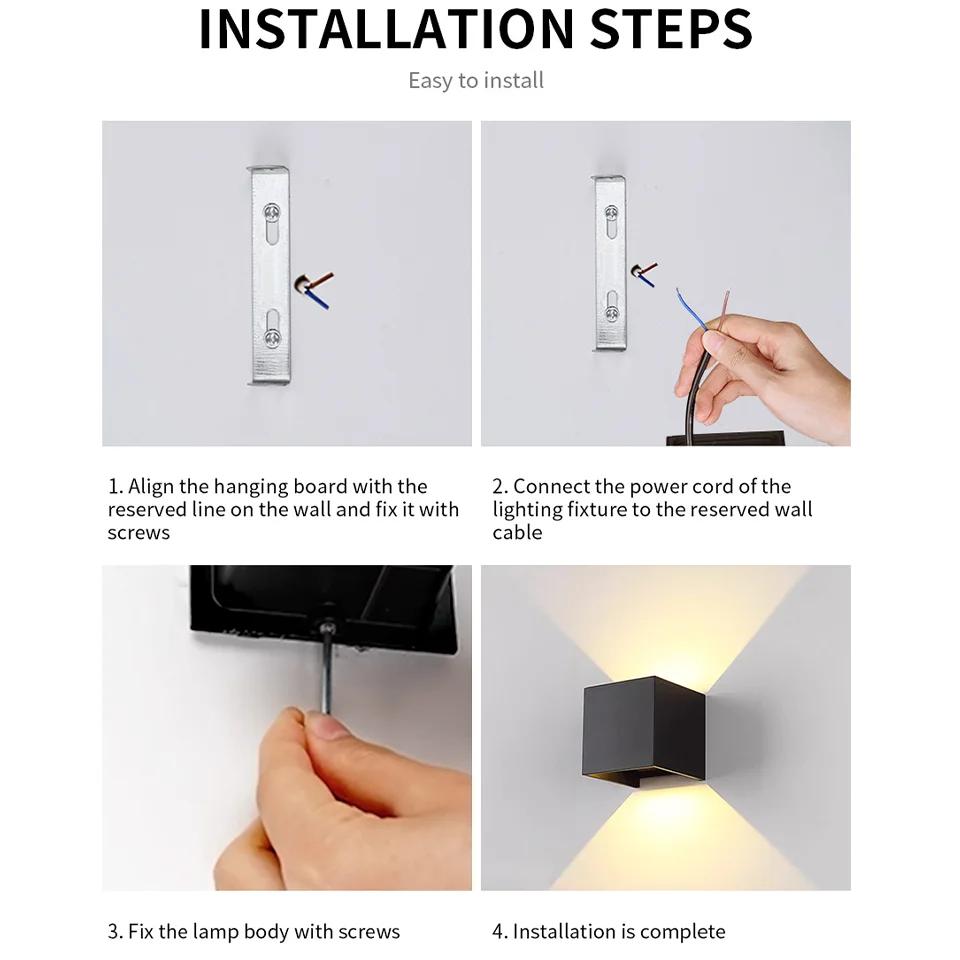 INSTALLATION STEPS

Easy to install

1. Align the hanging board with the reserved line on the wall and fix it with screws

2. Connect the power cord of the lighting fixture to the reserved wall cable

3. Fix the lamp body with screws

4. Installation is complete