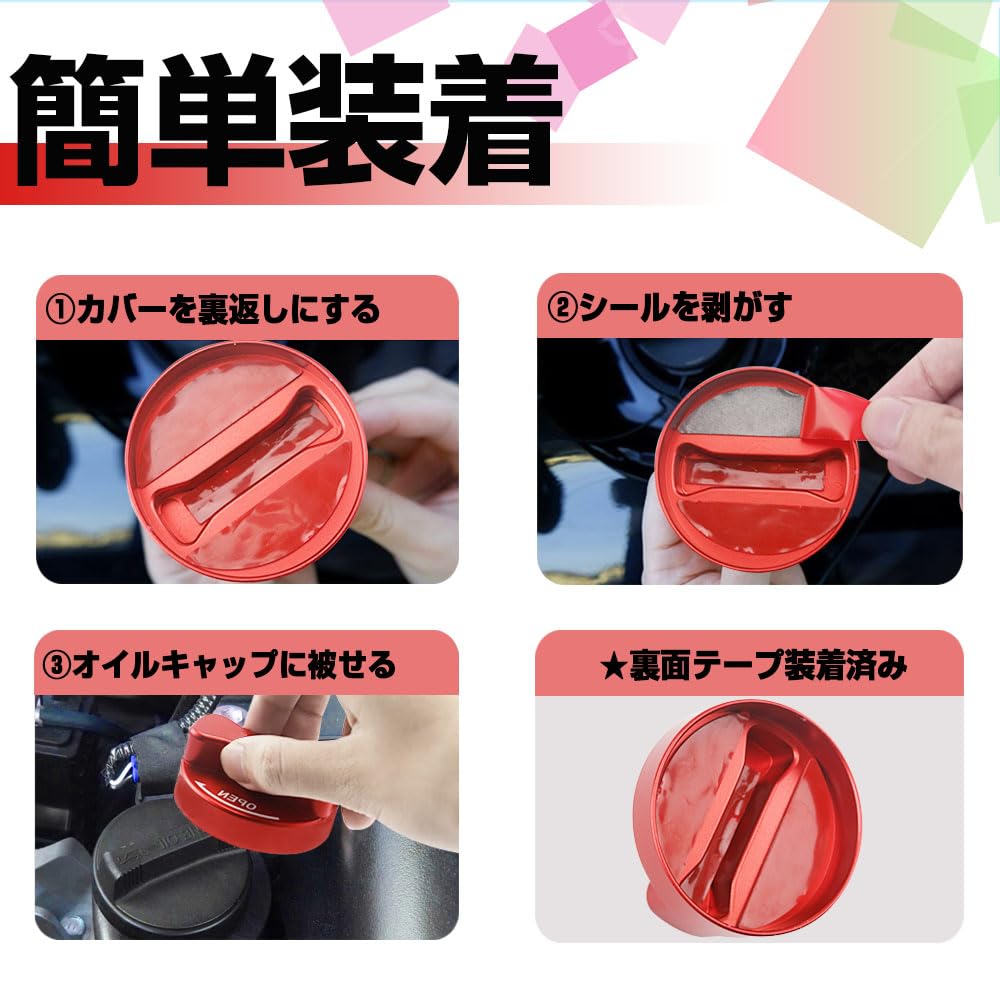 簡単装着

①カバーを裏返しにする

②シールを剥がす

③オイルキャップに被せる

OPEN

★裏面テープ装着済み