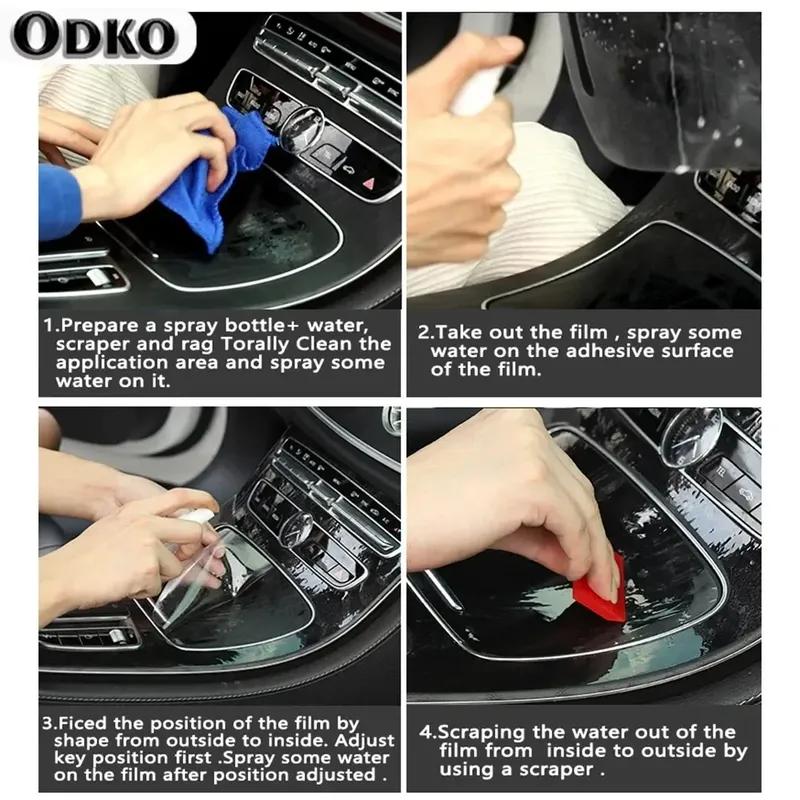 ODKO

1.Prepare a spray bottle+ water, scraper and rag Torally Clean the application area and spray some water on it.

2.Take out the film , spray some water on the adhesive surface of the film.

3.Ficed the position of the film by shape from outside to inside. Adjust key position first .Spray some water on the film after position adjusted .

4.Scraping the water out of the film from inside to outside by using a scraper .