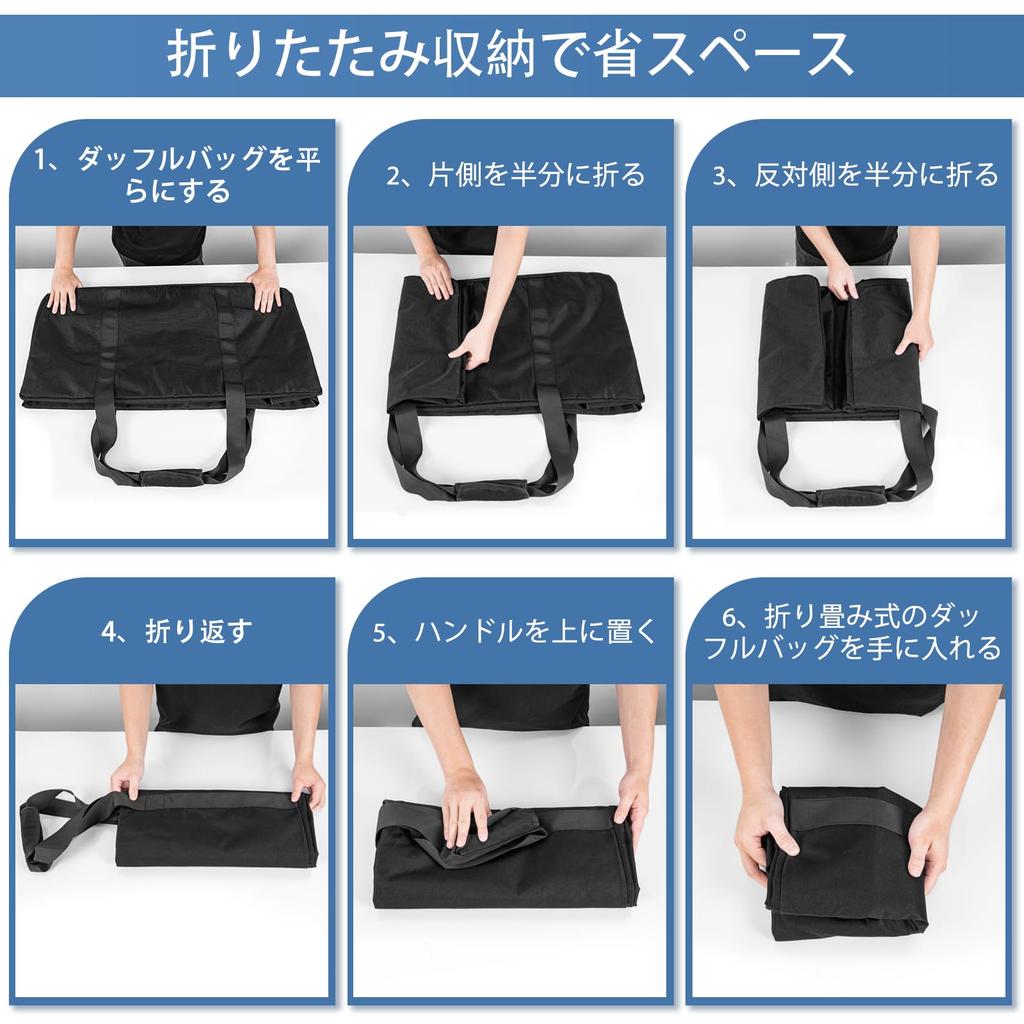 折りたたみ収納で省スペース

1、ダッフルバッグを平らにする

2、片側を半分に折る

3、反対側を半分に折る

4、折り返す

5、ハンドルを上に置く

6、折り畳み式のダッフルバッグを手に入れる