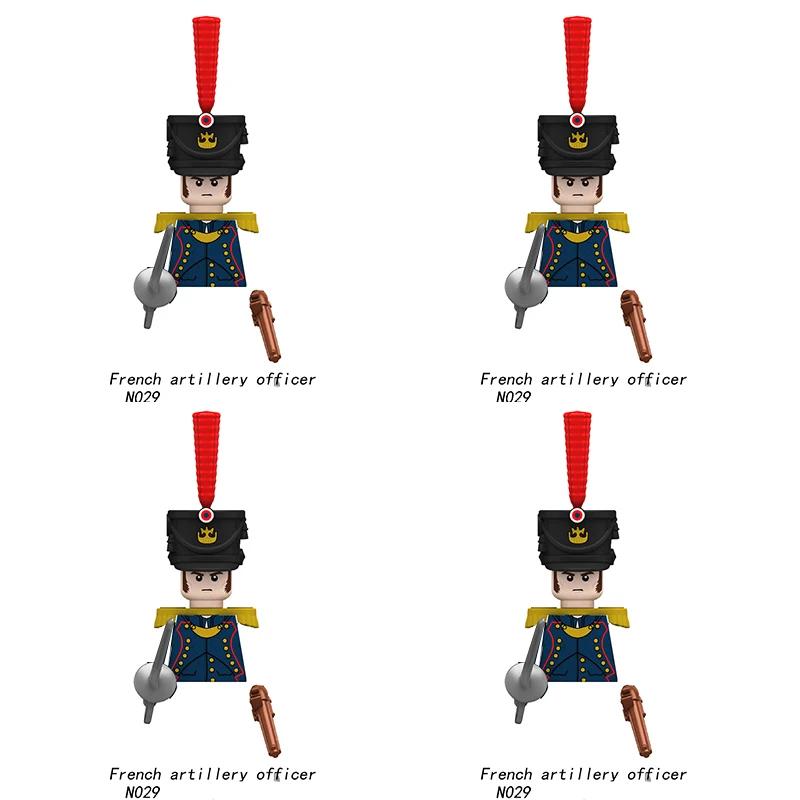 French artillery officer
N029

French artillery officer
N029

French artillery officer
N029

French artillery officer
N029