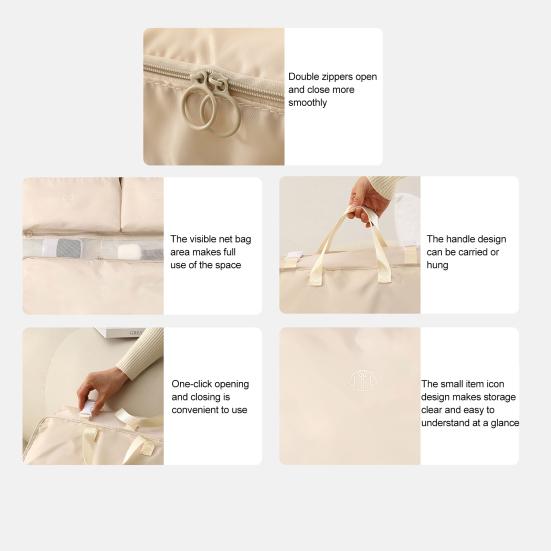 Double zippers open and close more smoothly

The visible net bag area makes full use of the space

The handle design can be carried or hung

One-click opening and closing is convenient to use

The small item icon design makes storage clear and easy to understand at a glance