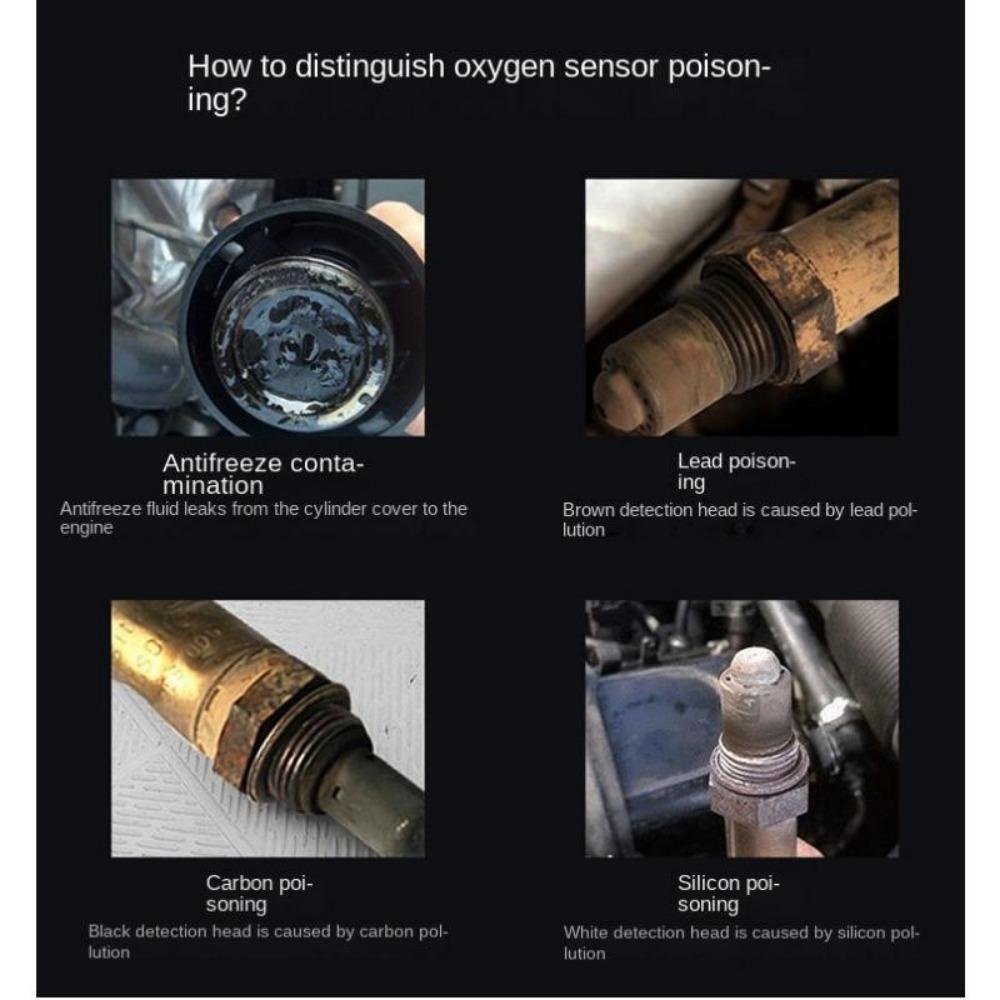 How to distinguish oxygen sensor poisoning?

Antifreeze contamination
Antifreeze fluid leaks from the cylinder cover to the engine

Lead poisoning
Brown detection head is caused by lead pollution

Carbon poisoning
Black detection head is caused by carbon pollution

Silicon poisoning
White detection head is caused by silicon pollution