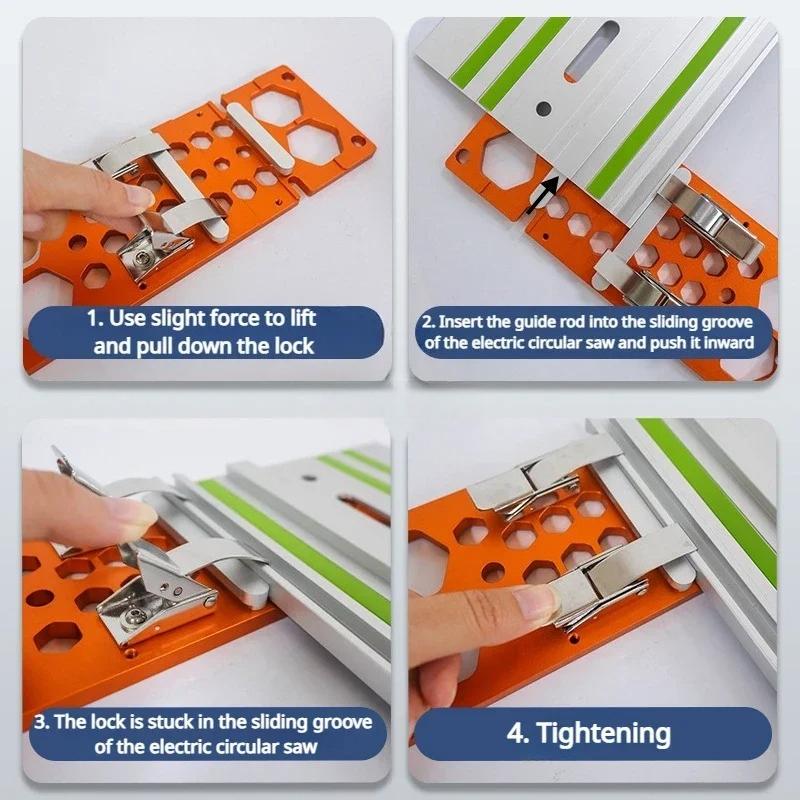 1. Use slight force to lift and pull down the lock

2. Insert the guide rod into the sliding groove of the electric circular saw and push it inward

3. The lock is stuck in the sliding groove of the electric circular saw

4. Tightening