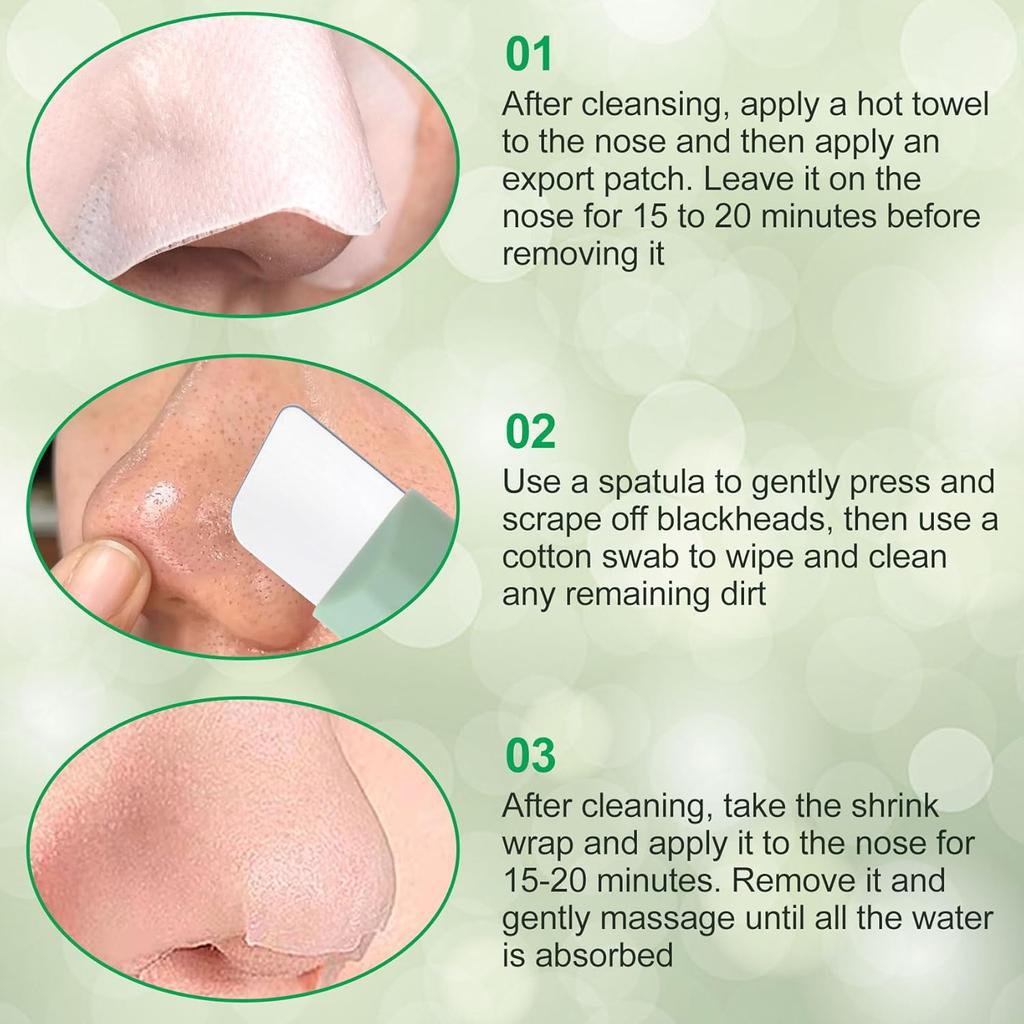 01
After cleansing, apply a hot towel to the nose and then apply an export patch. Leave it on the nose for 15 to 20 minutes before removing it

02
Use a spatula to gently press and scrape off blackheads, then use a cotton swab to wipe and clean any remaining dirt

03
After cleaning, take the shrink wrap and apply it to the nose for 15-20 minutes. Remove it and gently massage until all the water is absorbed