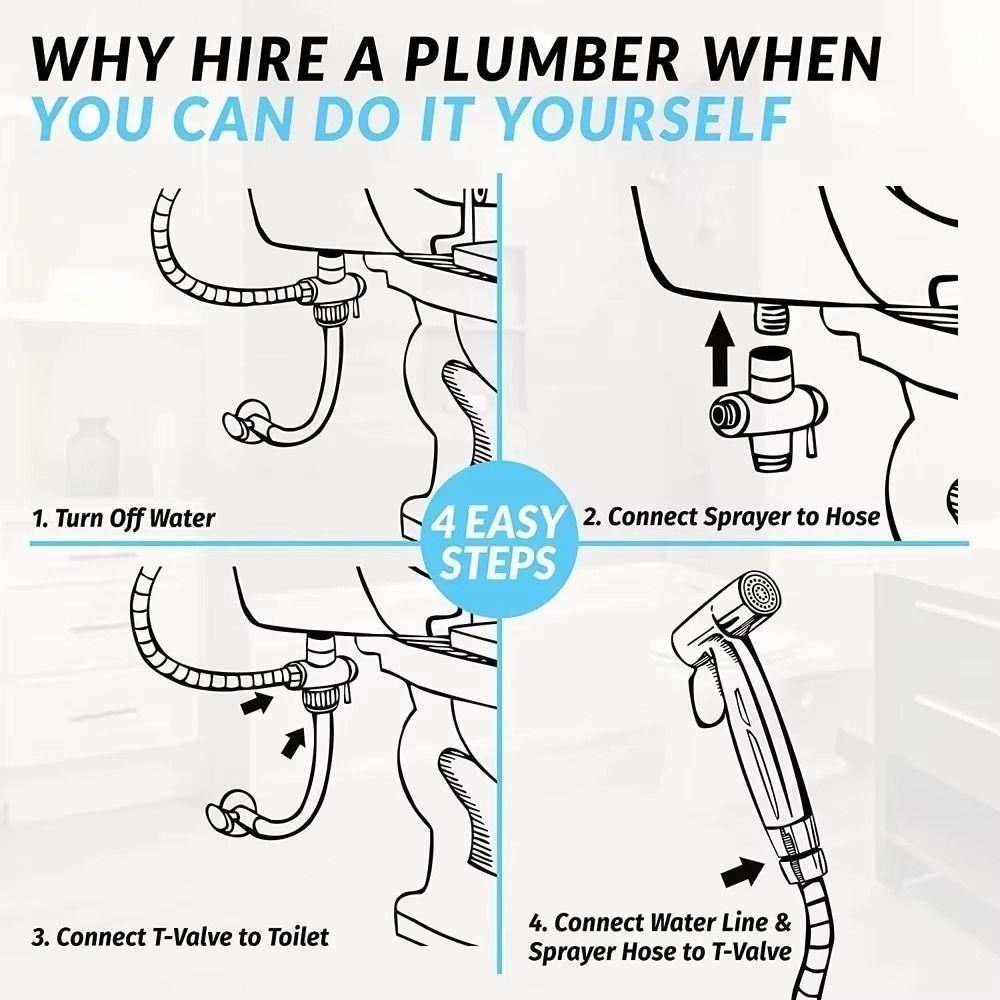 WHY HIRE A PLUMBER WHEN
YOU CAN DO IT YOURSELF

1. Turn Off Water

4 EASY STEPS

2. Connect Sprayer to Hose

3. Connect T-Valve to Toilet

4. Connect Water Line & Sprayer Hose to T-Valve