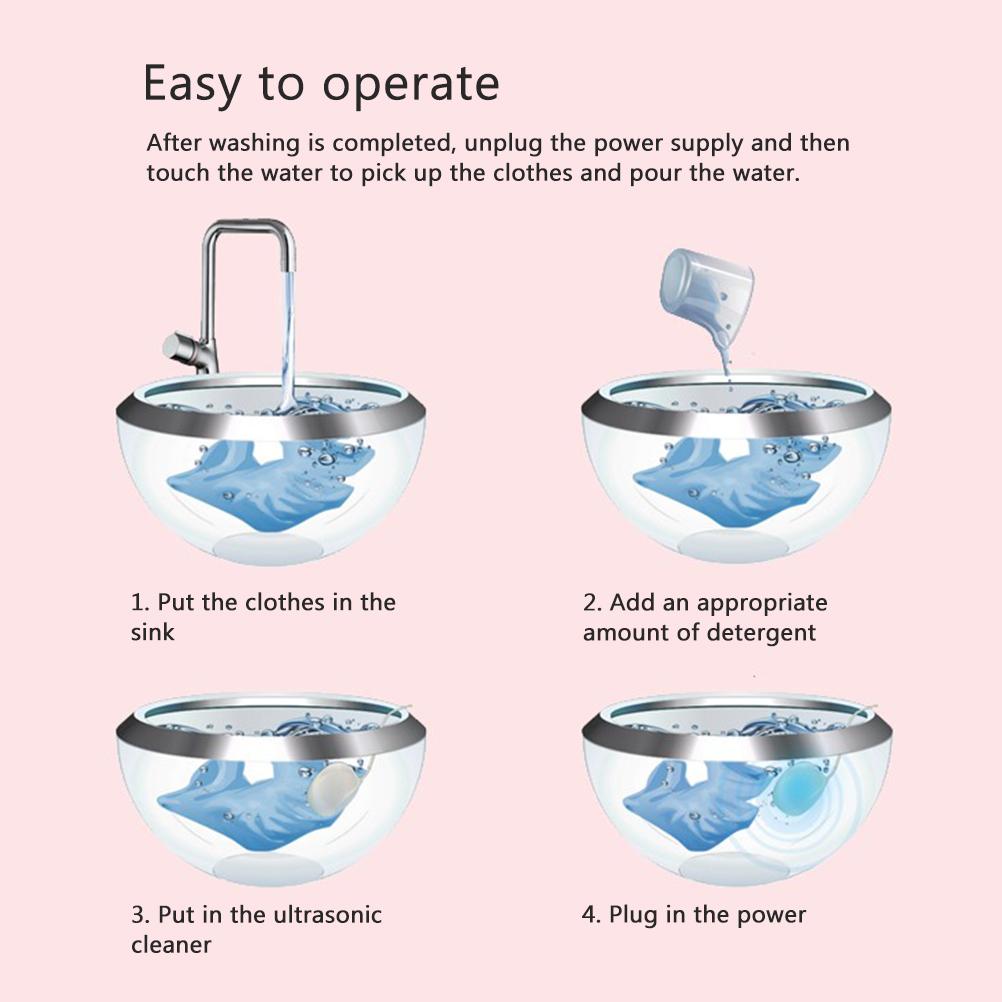 Easy to operate

After washing is completed, unplug the power supply and then touch the water to pick up the clothes and pour the water.

1. Put the clothes in the sink

2. Add an appropriate amount of detergent

3. Put in the ultrasonic cleaner

4. Plug in the power