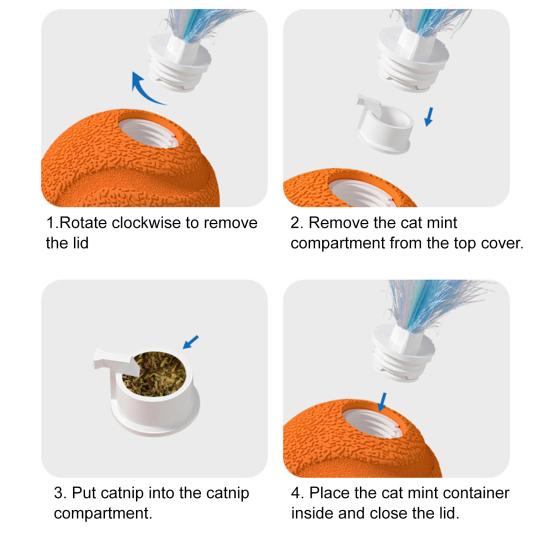 1.Rotate clockwise to remove the lid

2. Remove the cat mint compartment from the top cover.

3. Put catnip into the catnip compartment.

4. Place the cat mint container inside and close the lid.