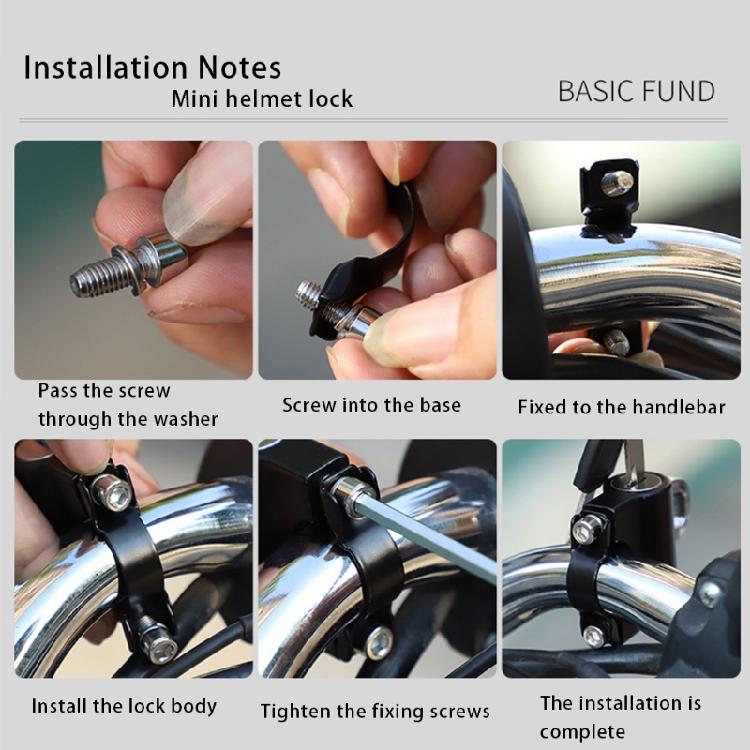 Installation Notes

Mini helmet lock

BASIC FUND

Pass the screw through the washer

Screw into the base

Fixed to the handlebar

Install the lock body

Tighten the fixing screws

The installation is complete