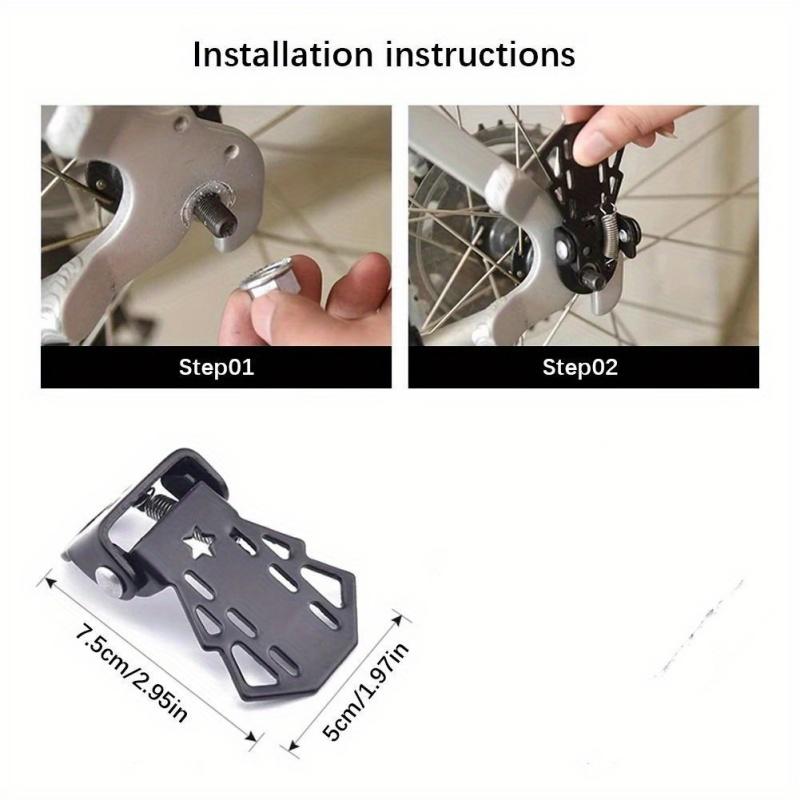 Installation instructions

Step01

Step02

7.5cm/2.95in

5cm/1.97in