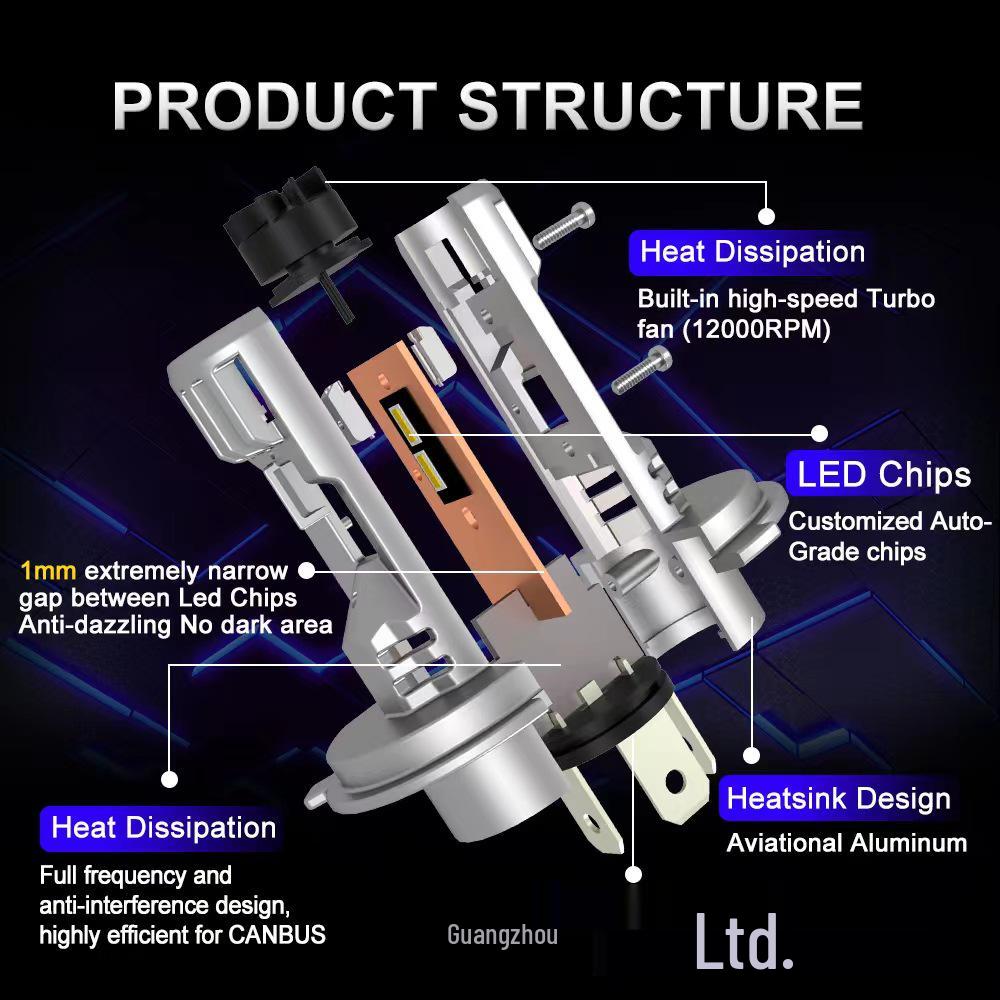 PRODUCT STRUCTURE

Heat Dissipation

Built-in high-speed Turbo fan (12000RPM)

LED Chips

Customized Auto-Grade chips

1mm extremely narrow gap between Led Chips Anti-dazzling No dark area

Heatsink Design

Aviational Aluminum

Heat Dissipation

Full frequency and anti-interference design, highly efficient for CANBUS

Guangzhou

Ltd.