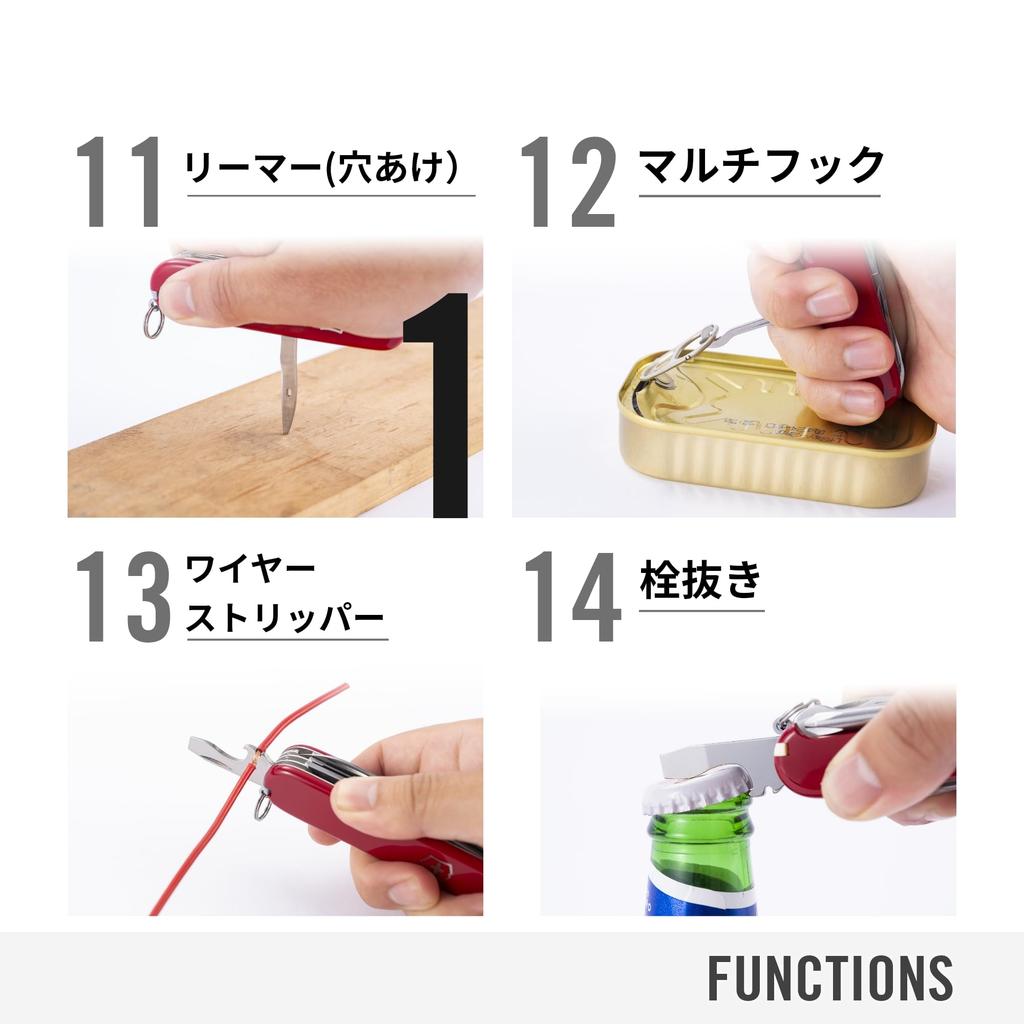 11 リーマー(穴あけ)

1

12 マルチフック

13 ワイヤーストリッパー

14 栓抜き

FUNCTIONS