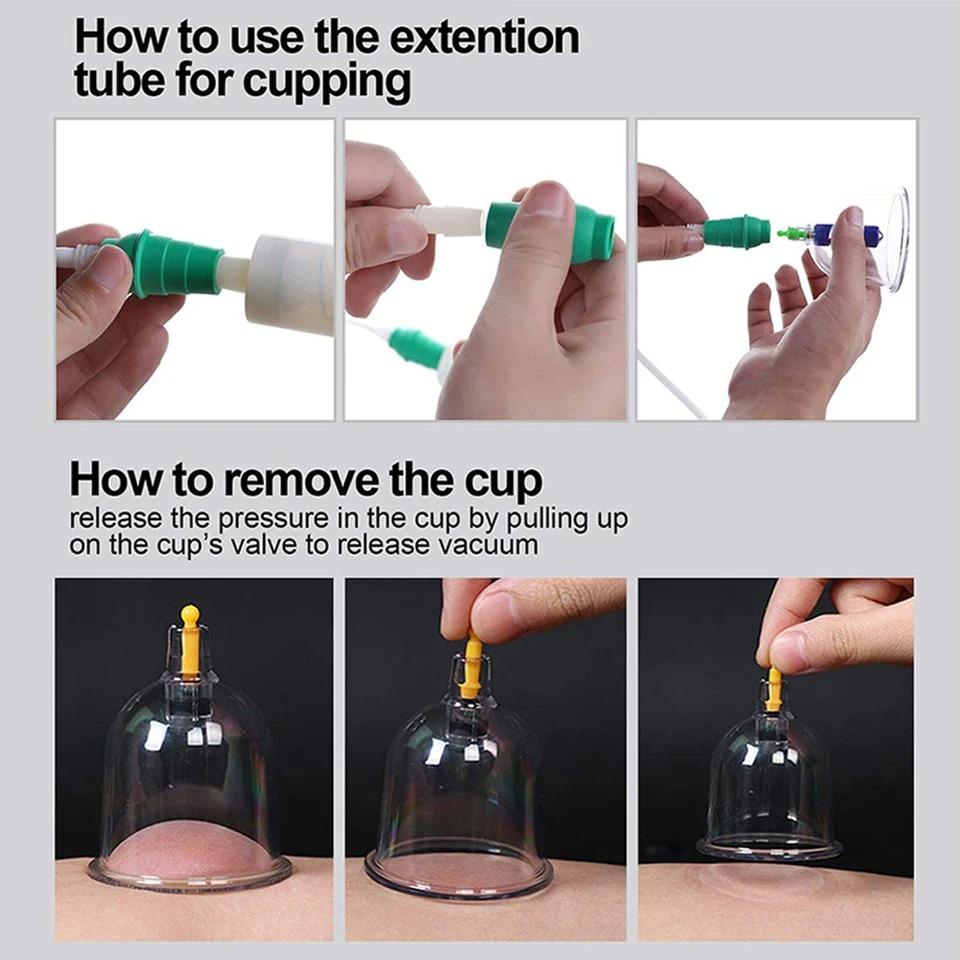 How to use the extention tube for cupping

How to remove the cup
release the pressure in the cup by pulling up on the cup's valve to release vacuum