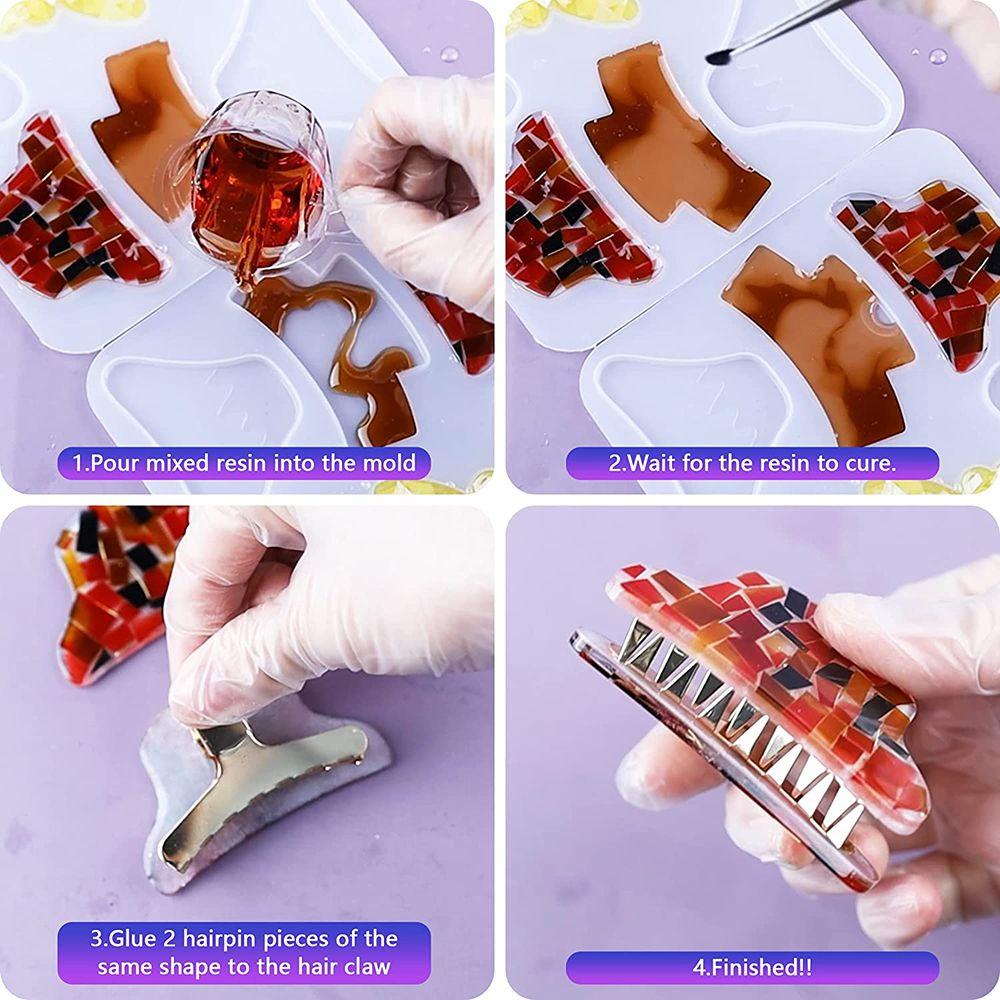 1.Pour mixed resin into the mold

2.Wait for the resin to cure.

3.Glue 2 hairpin pieces of the same shape to the hair claw

4.Finished!!