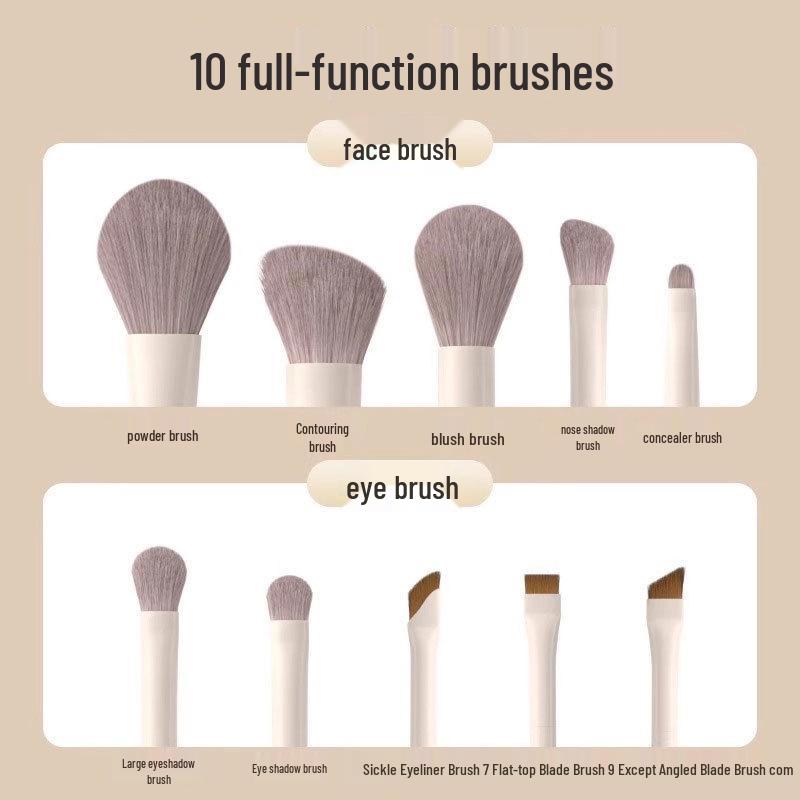 10 full-function brushes

face brush

powder brush

Contouring brush

blush brush

nose shadow brush

concealer brush

eye brush

Large eyeshadow brush

Eye shadow brush

Sickle Eyeliner Brush 7 Flat-top Blade Brush 9 Except Angled Blade Brush com