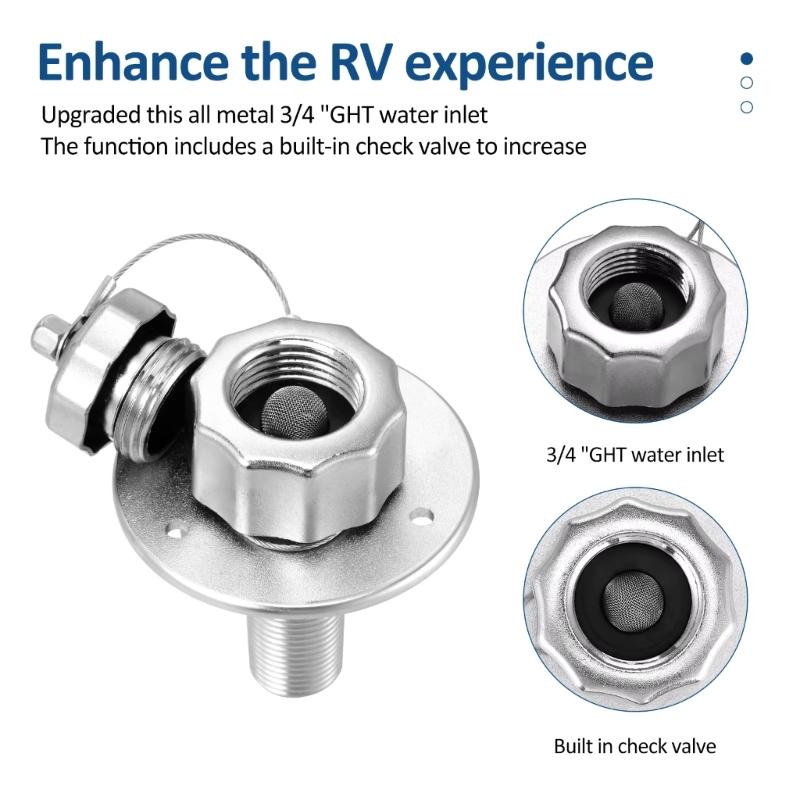 Enhance the RV experience

Upgraded this all metal 3/4 "GHT water inlet
The function includes a built-in check valve to increase

3/4 "GHT water inlet

Built in check valve