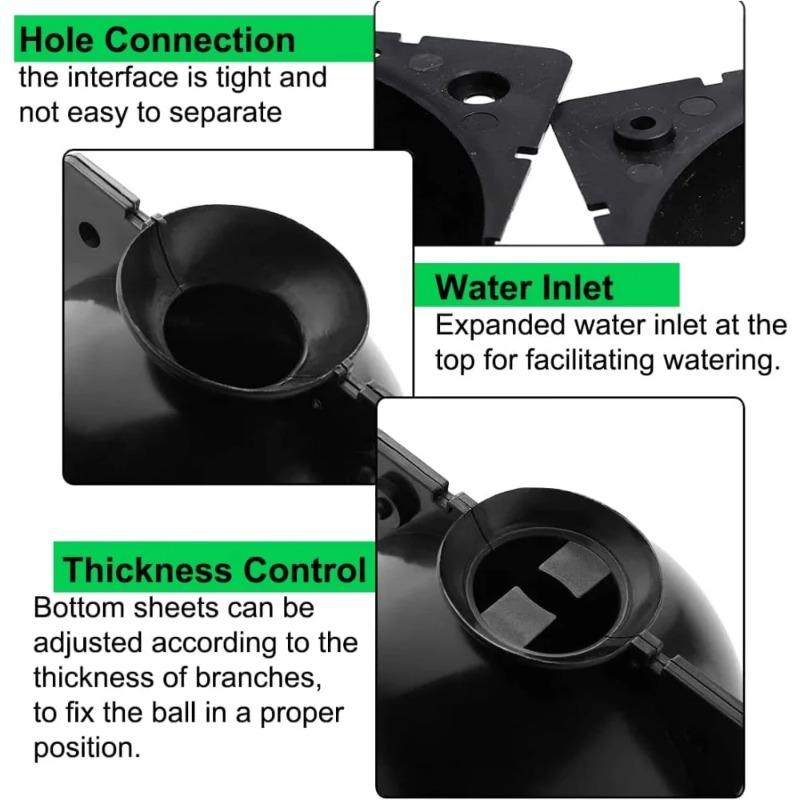 Hole Connection
the interface is tight and not easy to separate

Water Inlet
Expanded water inlet at the top for facilitating watering.

Thickness Control
Bottom sheets can be adjusted according to the thickness of branches, to fix the ball in a proper position.