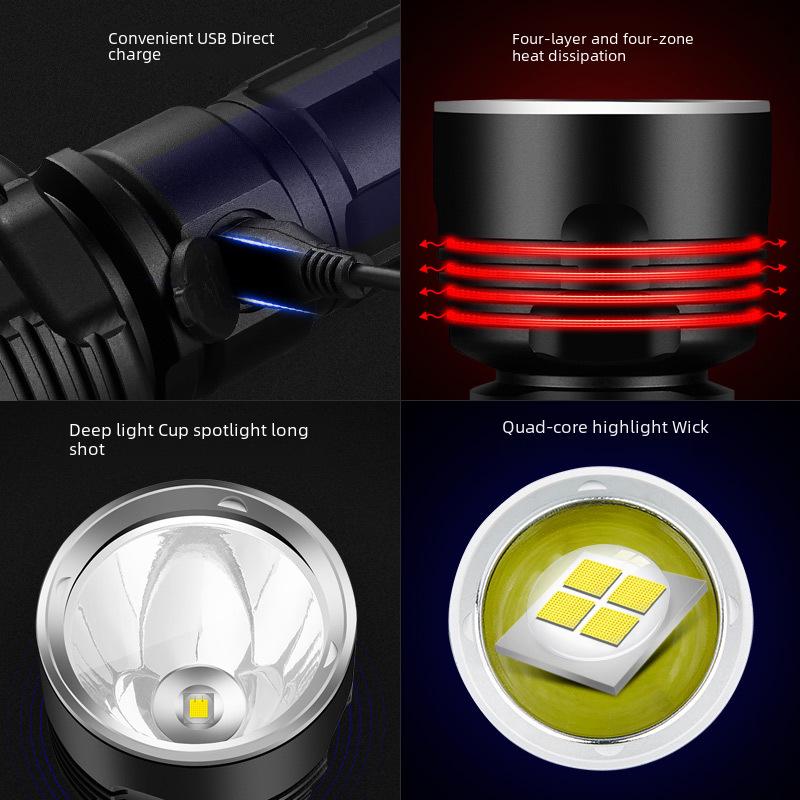 Convenient USB Direct charge

Four-layer and four-zone heat dissipation

Deep light Cup spotlight long shot

Quad-core highlight Wick