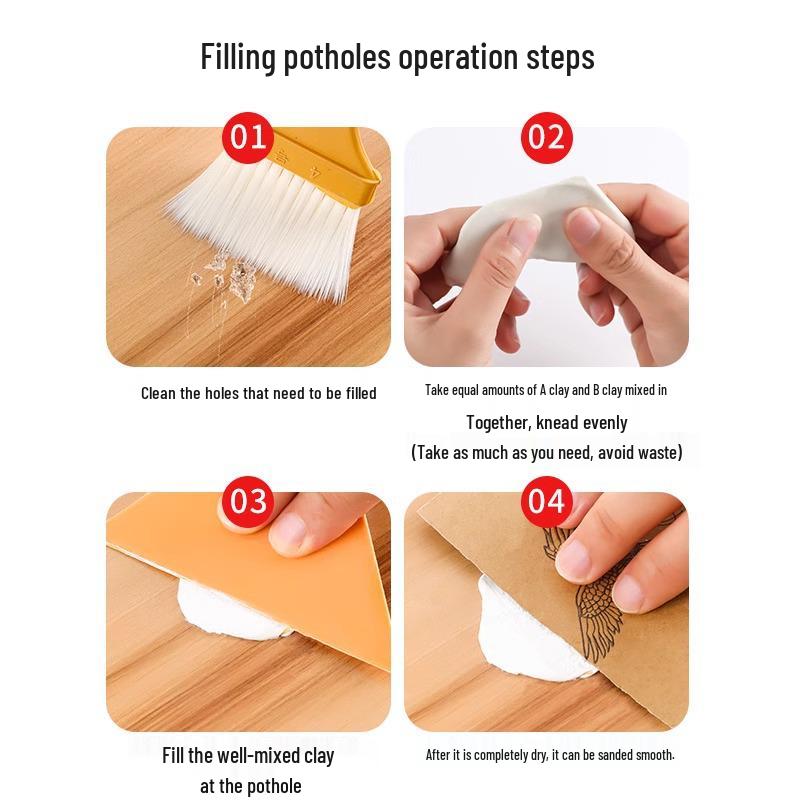 Filling potholes operation steps

01

Clean the holes that need to be filled

02

Take equal amounts of A clay and B clay mixed in

Together, knead evenly

(Take as much as you need, avoid waste)

03

Fill the well-mixed clay at the pothole

04

After it is completely dry, it can be sanded smooth.