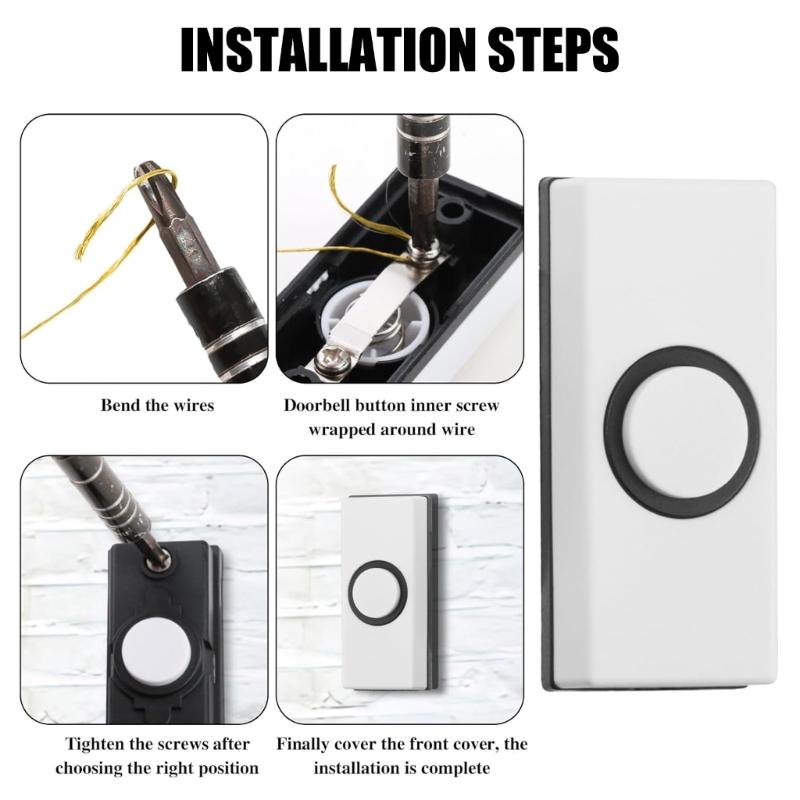 INSTALLATION STEPS

Bend the wires

Doorbell button inner screw wrapped around wire

Tighten the screws after choosing the right position

Finally cover the front cover, the installation is complete