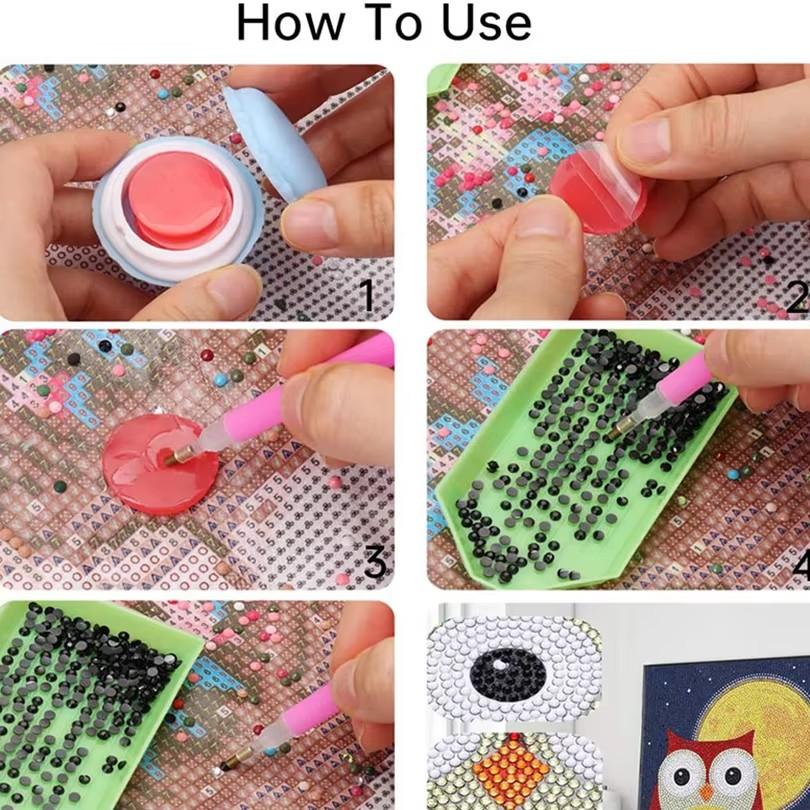 How To Use

1

2

3

4