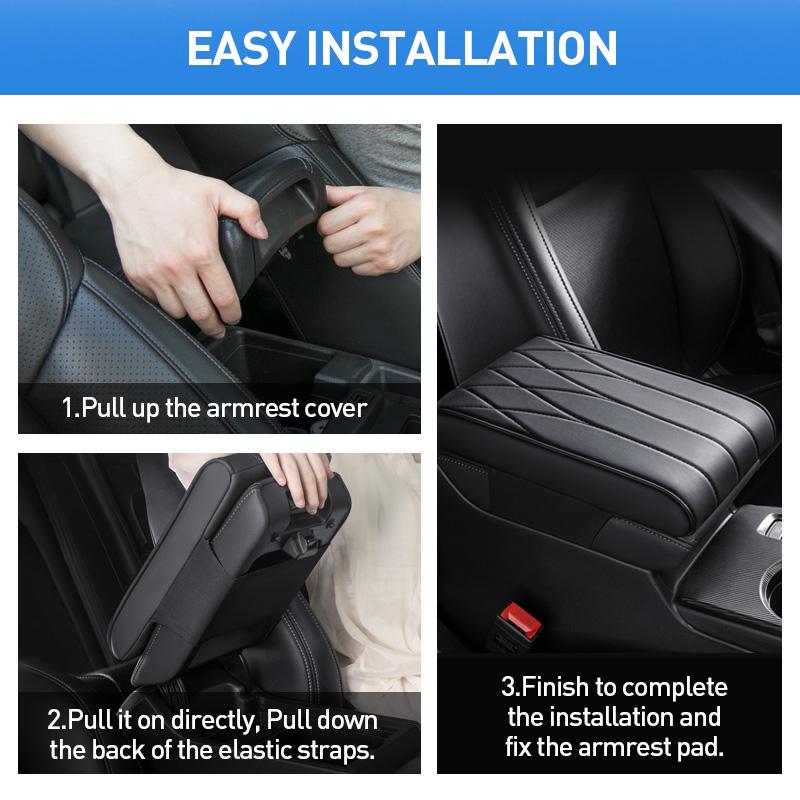 EASY INSTALLATION

1.Pull up the armrest cover

2.Pull it on directly, Pull down the back of the elastic straps.

3.Finish to complete the installation and fix the armrest pad.