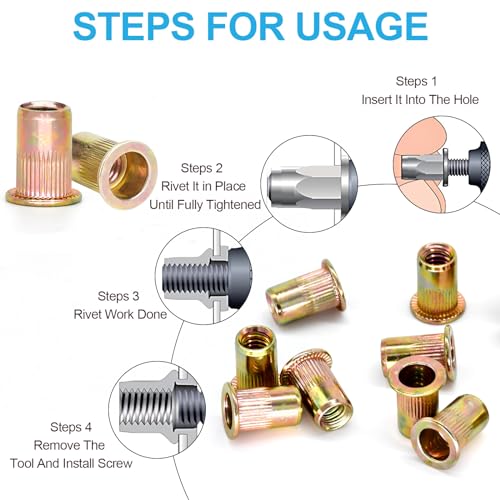 STEPS FOR USAGE

Steps 1
Insert It Into The Hole

Steps 2
Rivet It in Place
Until Fully Tightened

Steps 3
Rivet Work Done

Steps 4
Remove The
Tool And Install Screw